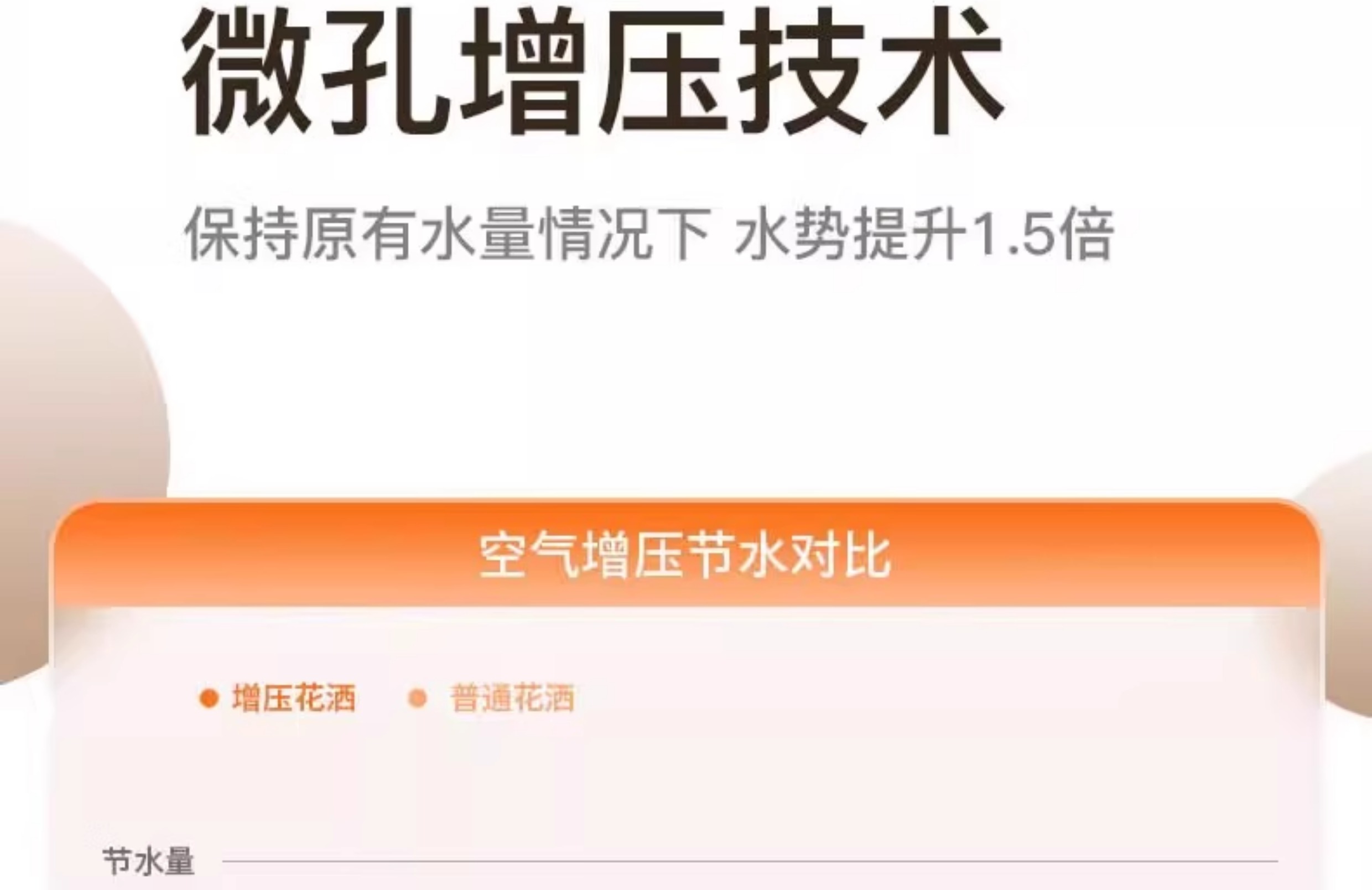 微孔增压技术

保持原有水量情况下 水势提升1.5倍

空气增压节水对比

• 增压花洒 • 普通花洒

节水量