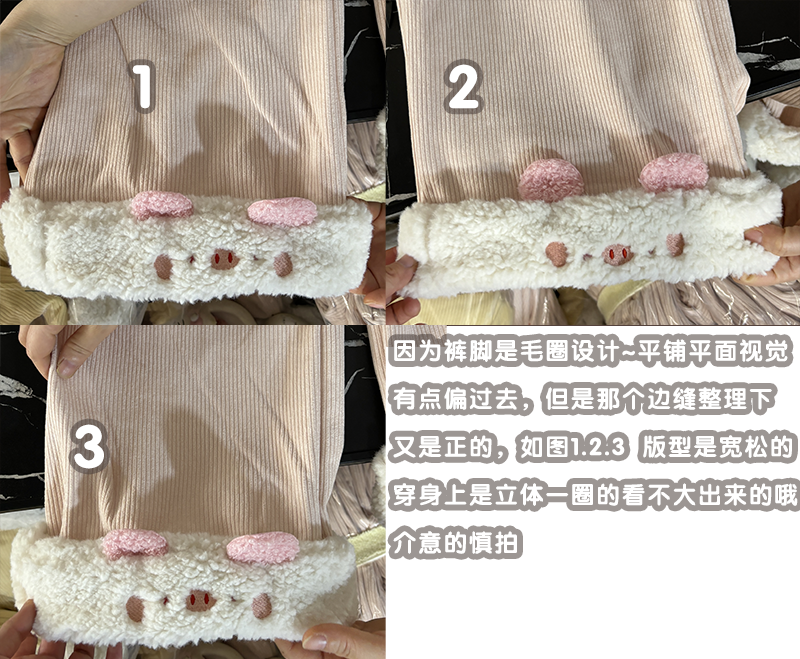 1

2

3

因为裤脚是毛圈设计~平铺平面视觉有点偏过去，但是那个边缝整理下又是正的，如图1.2.3 版型是宽松的穿身上是立体一圈的看不大出来的哦介意的慎拍