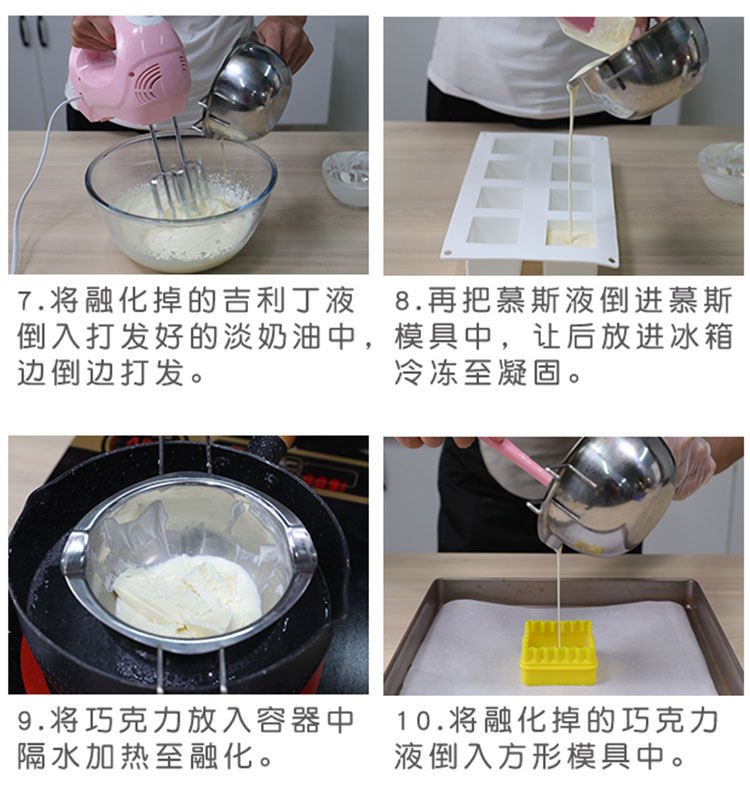 7.将融化掉的吉利丁液倒入打发好的淡奶油中，边倒边打发。

8.再把慕斯液倒进慕斯模具中，让后放进冰箱冷冻至凝固。

9.将巧克力放入容器中隔水加热至融化。

10.将融化掉的巧克力液倒入方形模具中。