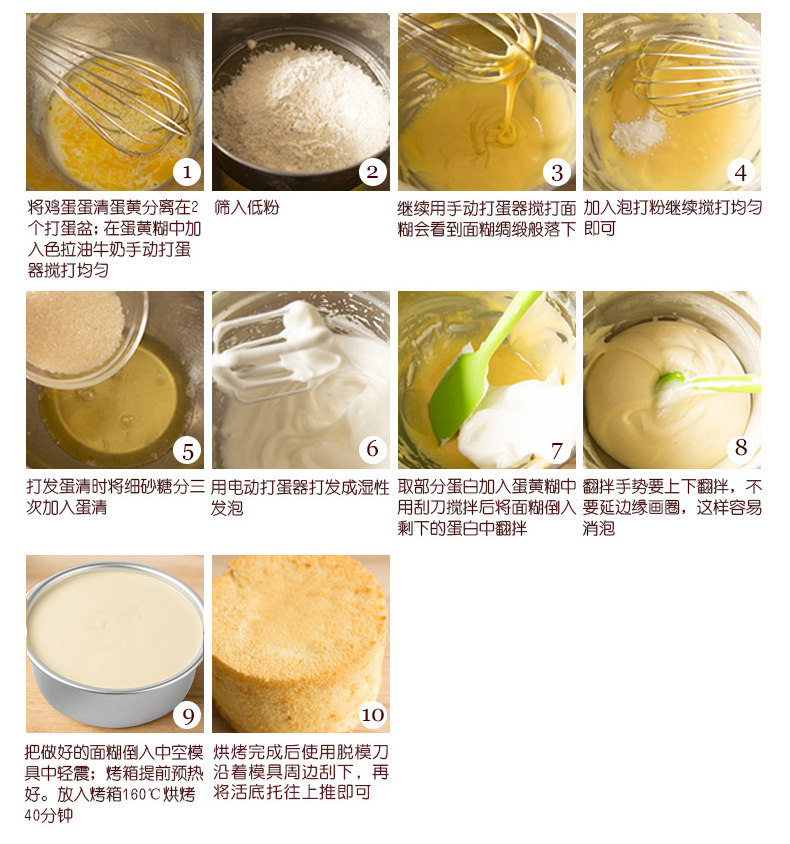 1

将鸡蛋蛋清蛋黄分离在2个打蛋盆；在蛋黄糊中加入色拉油牛奶手动打蛋器搅打均匀

2

筛入低粉

3

继续用手动打蛋器搅打面糊会看到面糊绸缎般落下

4

加入泡打粉继续搅打均匀即可

5

打发蛋清时将细砂糖分三次加入蛋清

6

用电动打蛋器打发成湿性发泡

7

取部分蛋白加入蛋黄糊中用刮刀搅拌后将面糊倒入剩下的蛋白中翻拌

8

翻拌手势要上下翻拌，不要延边缘画圈，这样容易消泡

9

把做好的面糊倒入中空模具中轻震；烤箱提前预热好。放入烤箱160℃烘烤40分钟

10

烘烤完成后使用脱模刀沿着模具周边刮下，再将活底托往上推即可