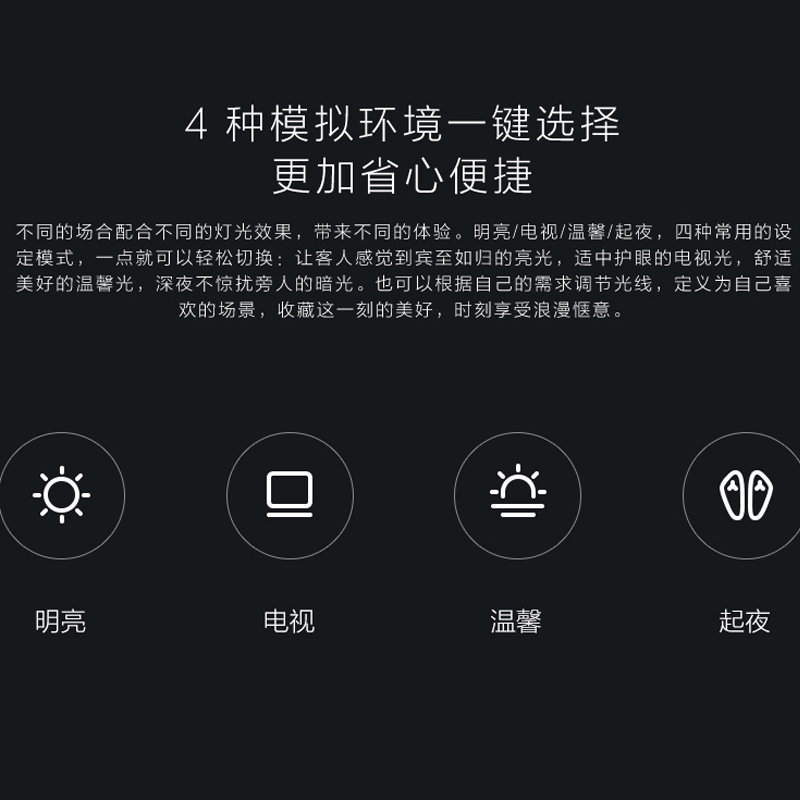 4种模拟环境一键选择
更加省心便捷

不同的场合配合不同的灯光效果，带来不同的体验。明亮/电视/温馨/起夜，四种常用的设定模式，一点就可以轻松切换：让客人感觉到宾至如归的亮光，适中护眼的电视光，舒适美好的温馨光，深夜不惊扰旁人的暗光。也可以根据自己的需求调节光线，定义为自己喜欢的场景，收藏这一刻的美好，时刻享受浪漫惬意。

明亮

电视

温馨

起夜