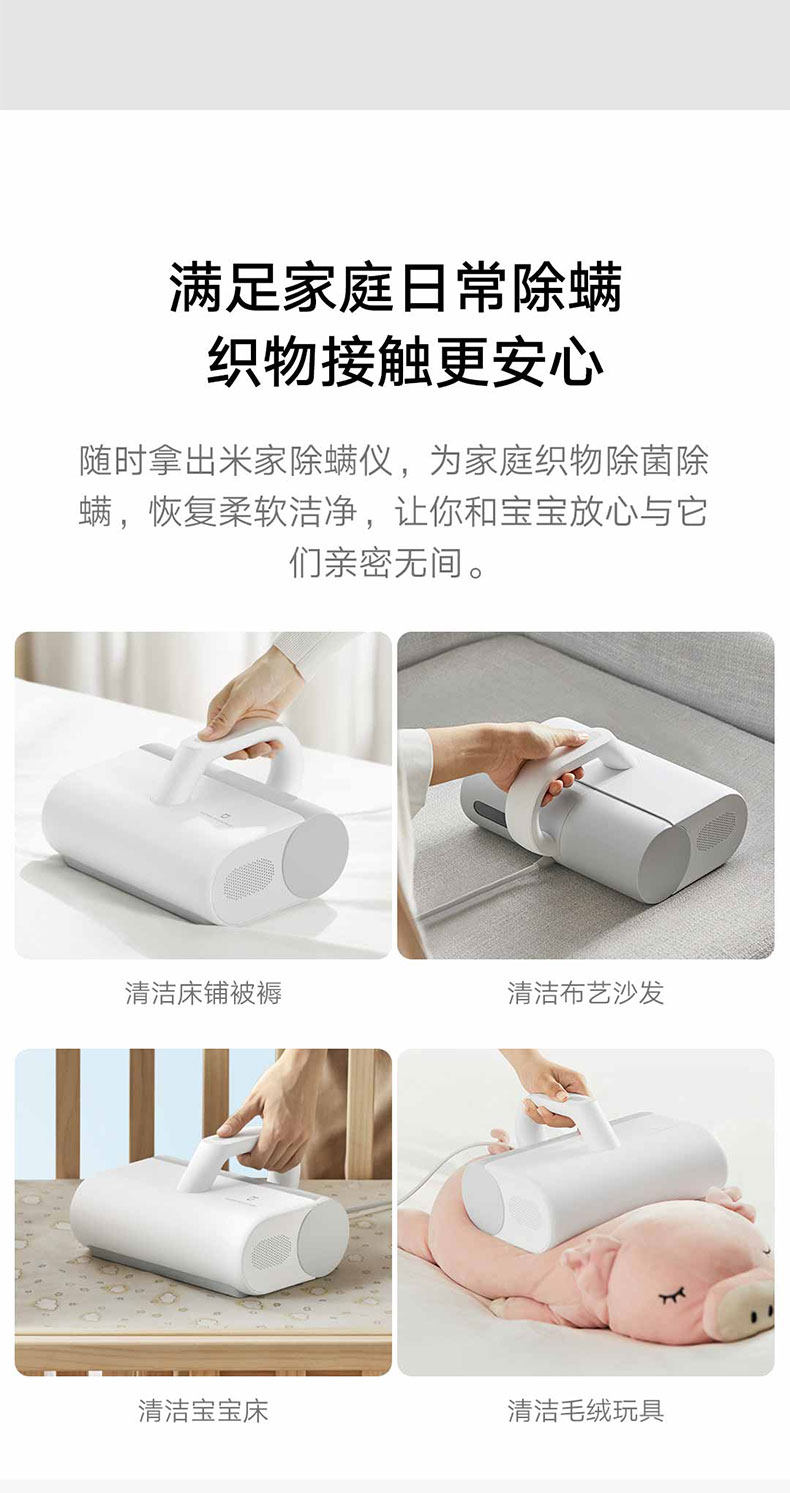 满足家庭日常除螨
织物接触更安心

随时拿出米家除螨仪，为家庭织物除菌除螨，恢复柔软洁净，让你和宝宝放心与它们亲密无间。

清洁床铺被褥

清洁布艺沙发

清洁宝宝床

清洁毛绒玩具