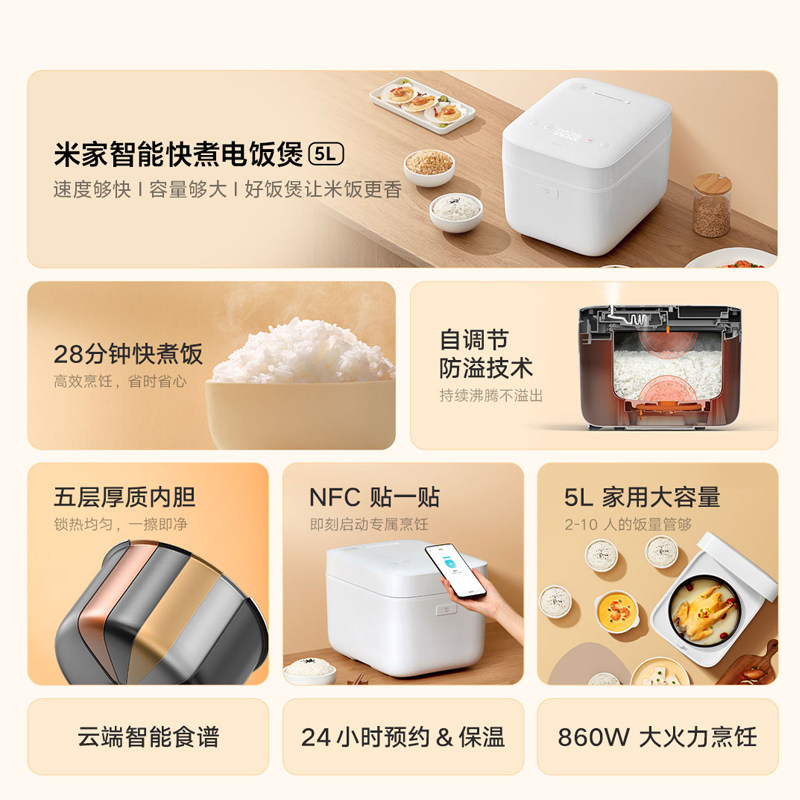 米家智能快煮电饭煲 5L
速度够快 | 容量够大 | 好饭煲让米饭更香

28分钟快煮饭
高效烹饪，省时省心

自调节
防溢技术
持续沸腾不溢出

五层厚质内胆
锁热均匀，一擦即净

NFC 贴一贴
即刻启动专属烹饪

5L 家用大容量
2-10 人的饭量管够

云端智能食谱

24 小时预约 & 保温

860W 大火力烹饪