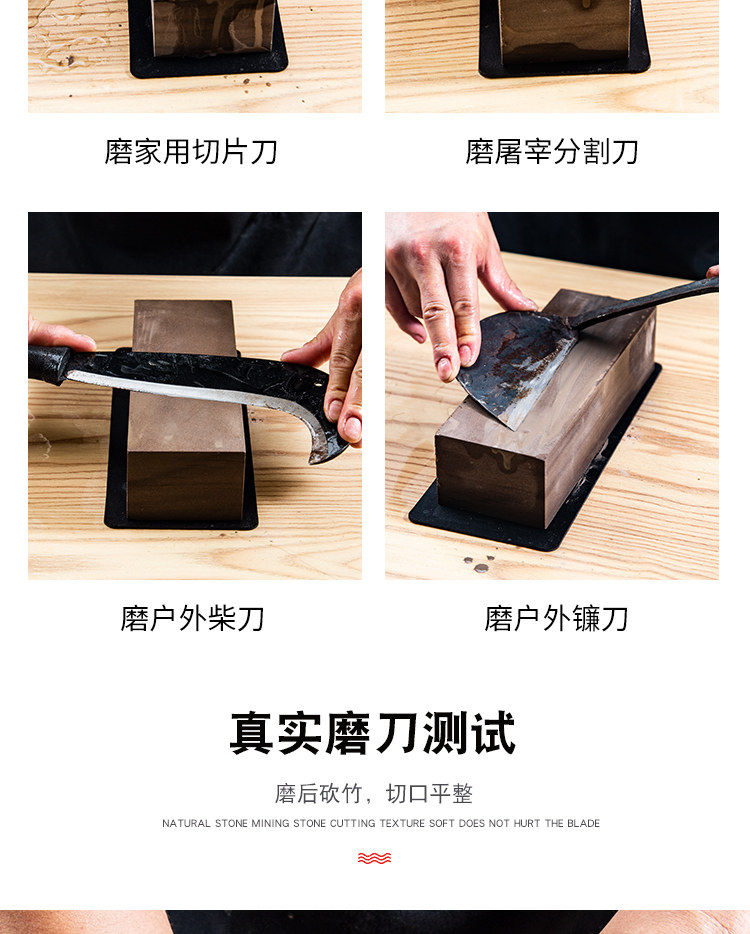 磨家用切片刀

磨屠宰分割刀

磨户外柴刀

磨户外镰刀

真实磨刀测试

磨后砍竹，切口平整

NATURAL STONE MINING STONE CUTTING TEXTURE SOFT DOES NOT HURT THE BLADE