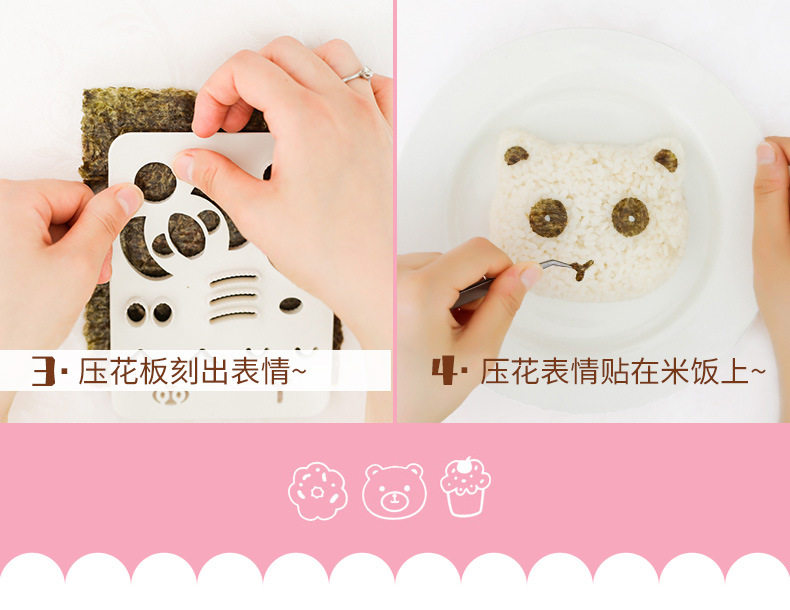 3· 压花板刻出表情~

4· 压花表情贴在米饭上~