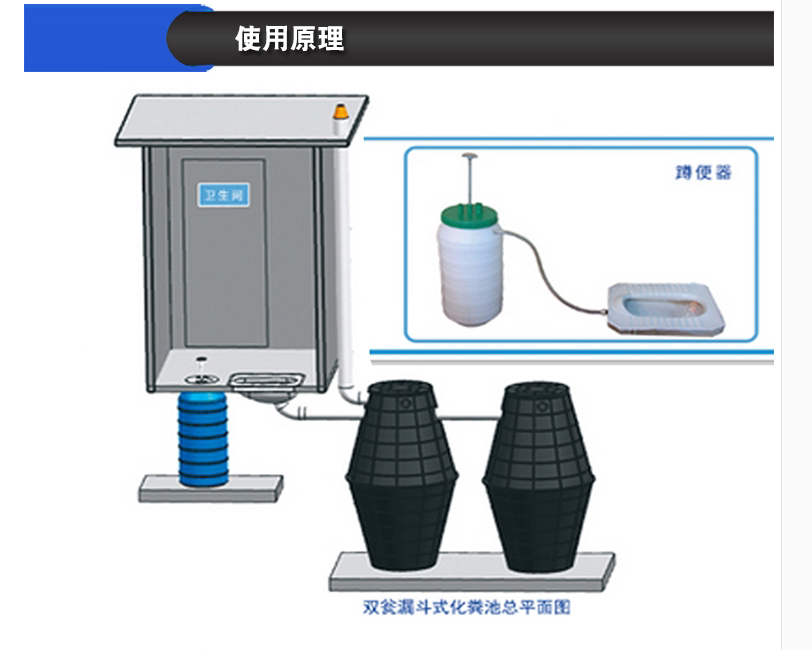 使用原理

卫生间

蹲便器

双瓮漏斗式化粪池总平面图