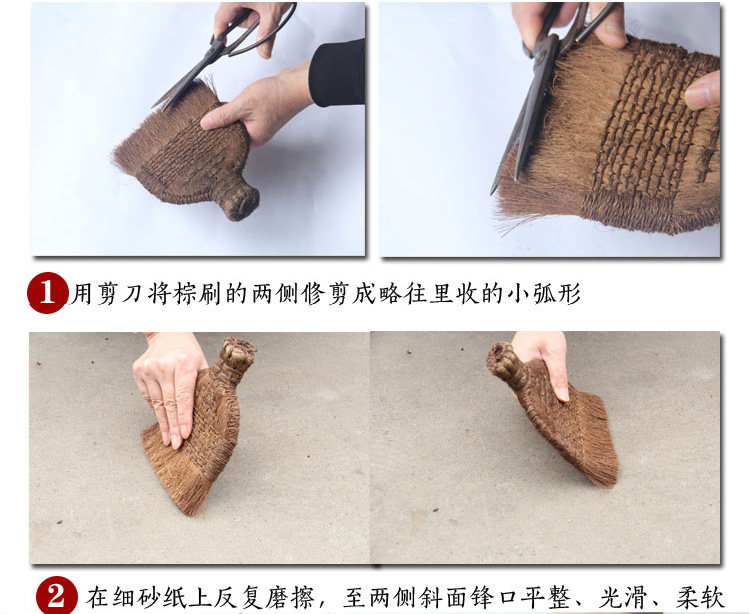 1 用剪刀将棕刷的两侧修剪成略往里收的小弧形

2 在细砂纸上反复磨擦，至两侧斜面锋口平整、光滑、柔软