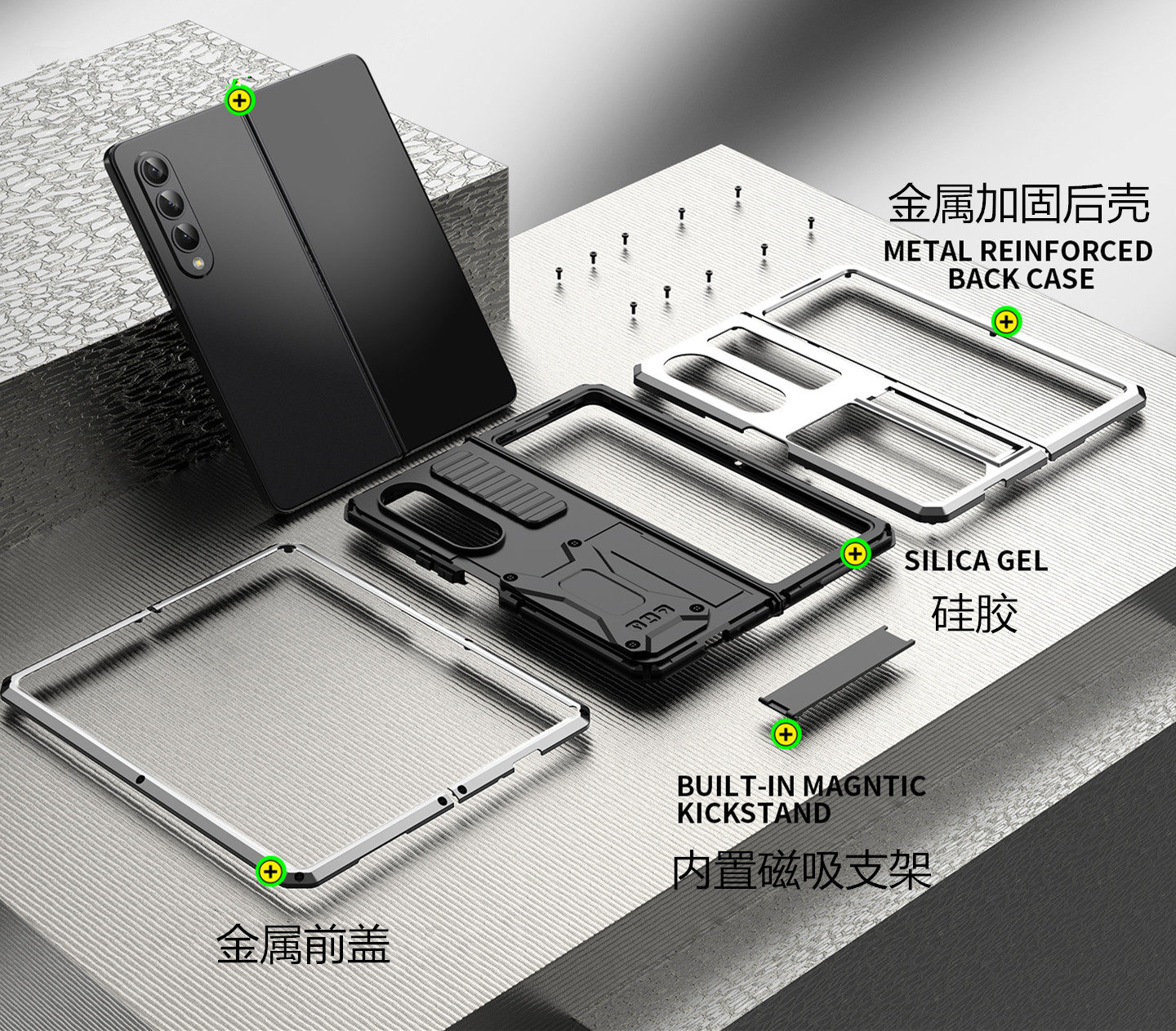 金属加固后壳
METAL REINFORCED BACK CASE

SILICA GEL
硅胶

BUILT-IN MAGNTIC KICKSTAND
内置磁吸支架

金属前盖