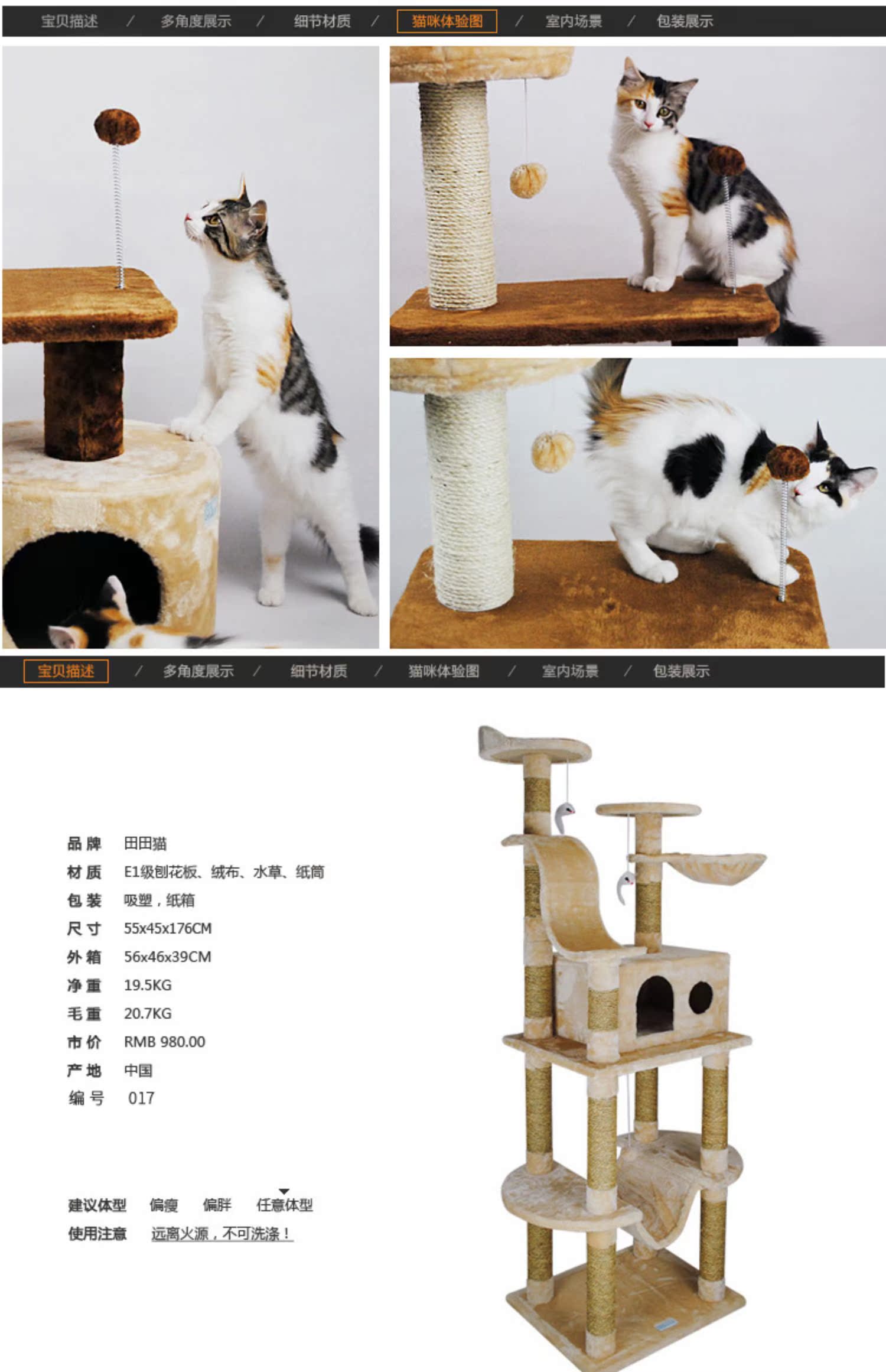 宝贝描述 / 多角度展示 / 细节材质 / 猫咪体验图 / 室内场景 / 包装展示

宝贝描述 / 多角度展示 / 细节材质 / 猫咪体验图 / 室内场景 / 包装展示

品 牌 田田猫
材 质 E1级刨花板、绒布、水草、纸筒
包 装 吸塑，纸箱
尺 寸 55x45x176CM
外 箱 56x46x39CM
净 重 19.5KG
毛 重 20.7KG
市 价 RMB 980.00
产 地 中国
编 号 017

建议体型 偏瘦 偏胖 任意体型
使用注意 远离火源，不可洗涤！