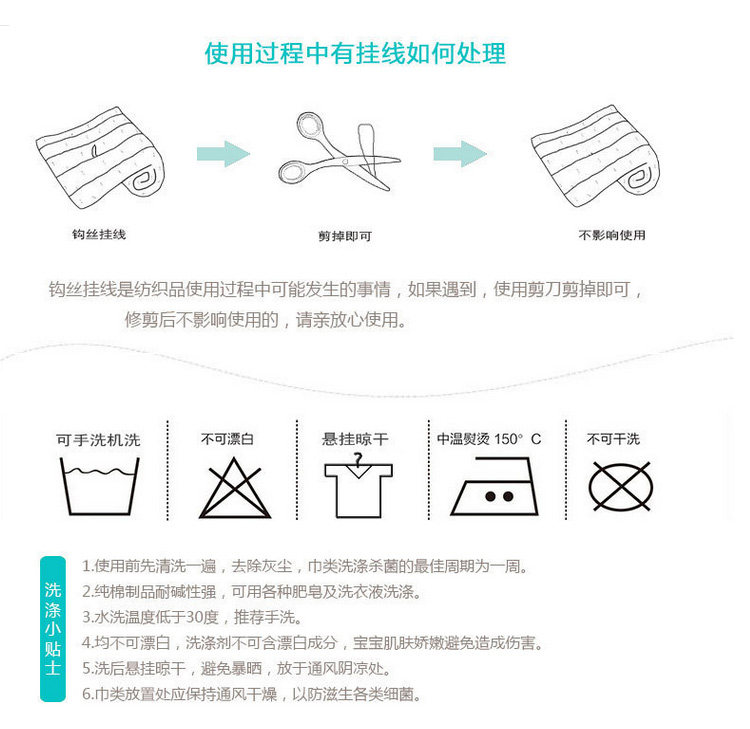 使用过程中有挂线如何处理

钩丝挂线

剪掉即可

不影响使用

钩丝挂线是纺织品使用过程中可能发生的事情，如果遇到，使用剪刀剪掉即可，修剪后不影响使用的，请亲放心使用。

可手洗机洗

不可漂白

悬挂晾干

中温熨烫 150° C

不可干洗

洗涤小贴士

1.使用前先清洗一遍，去除灰尘，巾类洗涤杀菌的最佳周期为一周。
2.纯棉制品耐碱性强，可用各种肥皂及洗衣液洗涤。
3.水洗温度低于30度，推荐手洗。
4.均不可漂白，洗涤剂不可含漂白成分，宝宝肌肤娇嫩避免造成伤害。
5.洗后悬挂晾干，避免暴晒，放于通风阴凉处。
6.巾类放置处应保持通风干燥，以防滋生各类细菌。