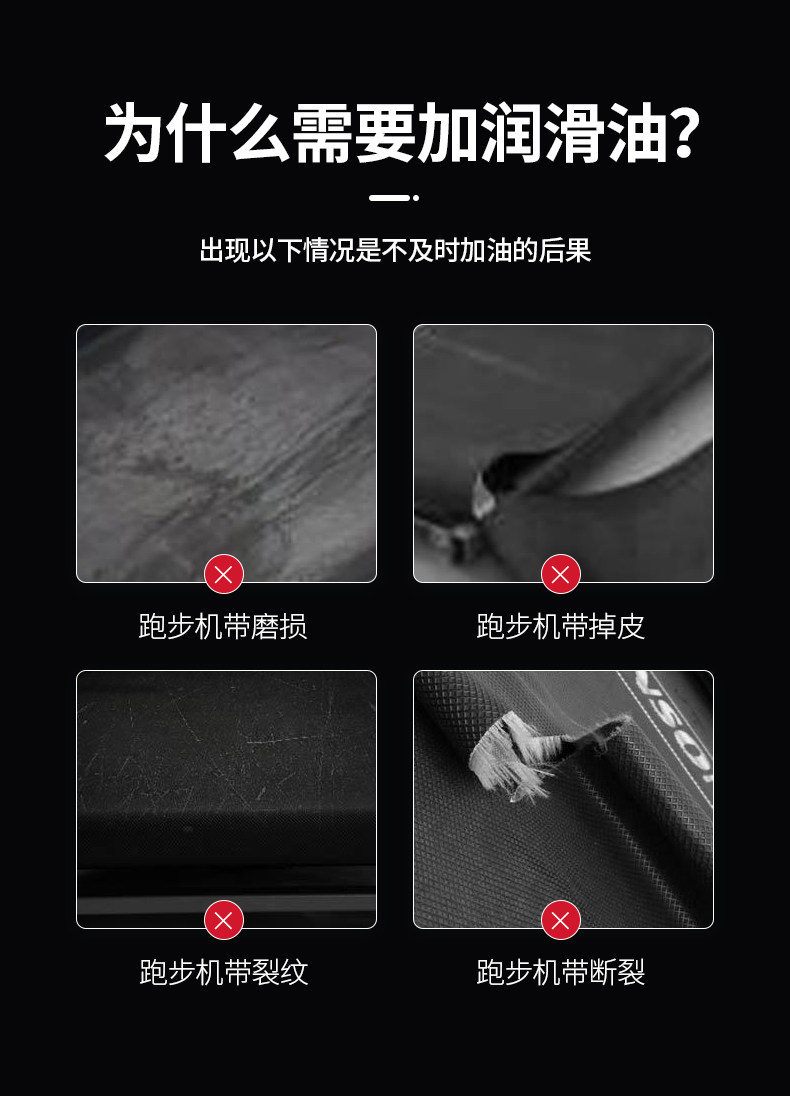 为什么需要加润滑油?

出现以下情况是不及时加油的后果

跑步机带磨损

跑步机带掉皮

跑步机带裂纹

跑步机带断裂