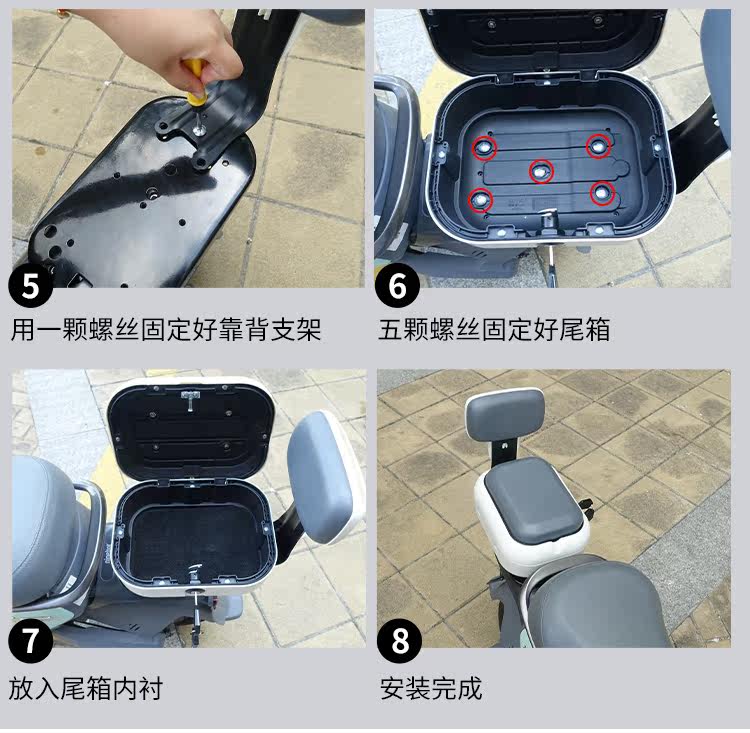 5
用一颗螺丝固定好靠背支架

6
五颗螺丝固定好尾箱

7
放入尾箱内衬

8
安装完成