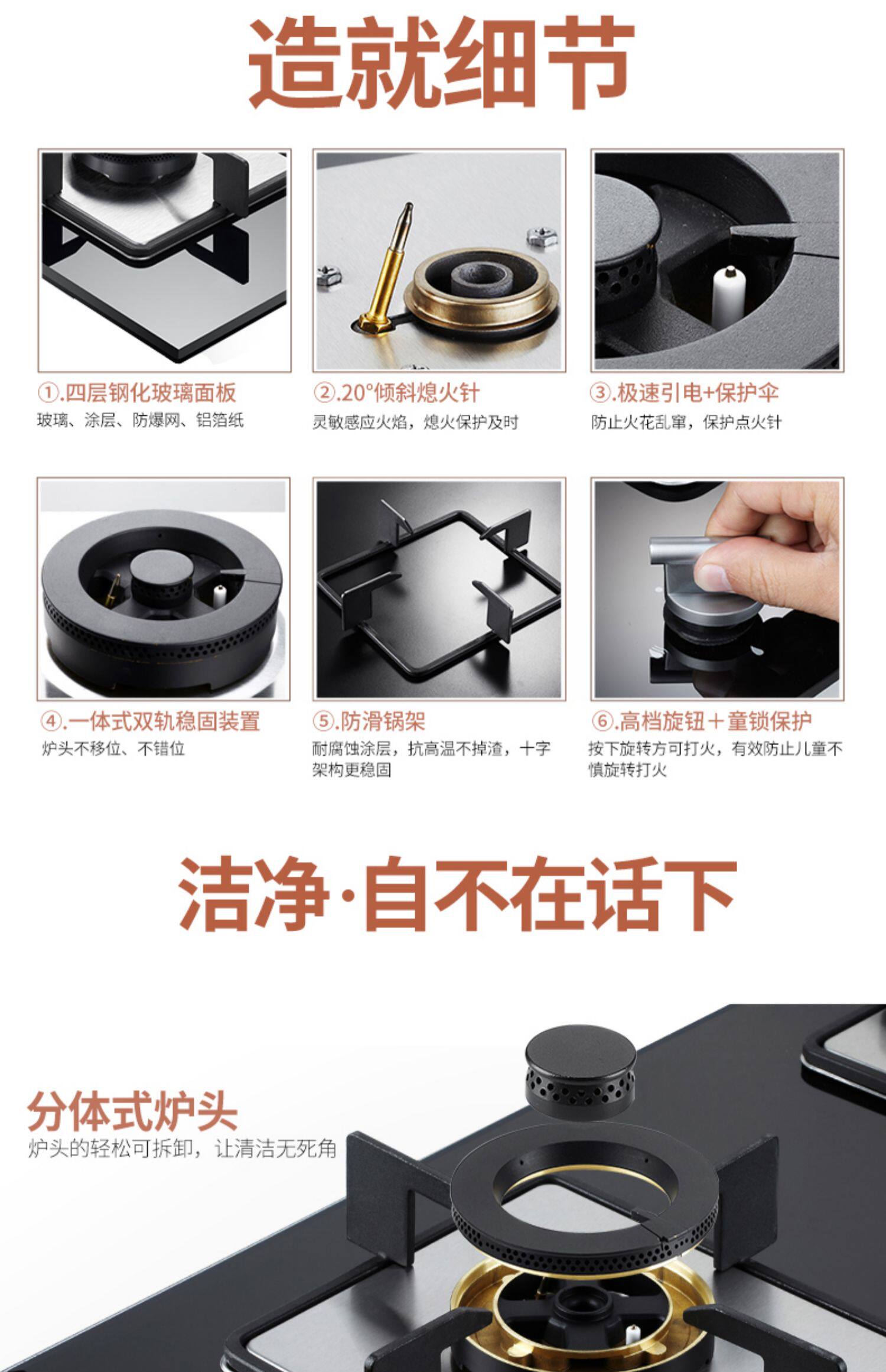 造就细节

①.四层钢化玻璃面板
玻璃、涂层、防爆网、铝箔纸

②.20°倾斜熄火针
灵敏感应火焰，熄火保护及时

③.极速引电+保护伞
防止火花乱窜，保护点火针

④.一体式双轨稳固装置
炉头不移位、不错位

⑤.防滑锅架
耐腐蚀涂层，抗高温不掉渣，十字架构更稳固

⑥.高档旋钮+童锁保护
按下旋转方可打火，有效防止儿童不慎旋转打火

洁净·自不在话下

分体式炉头
炉头的轻松可拆卸，让清洁无死角