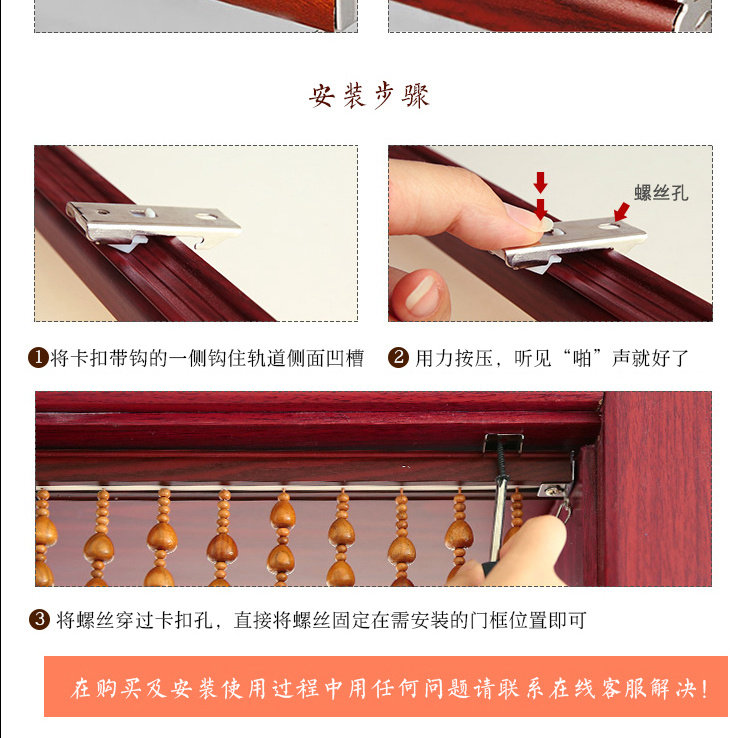 安装步骤

螺丝孔

❶将卡扣带钩的一侧钩住轨道侧面凹槽

❷ 用力按压，听见“啪”声就好了

❸ 将螺丝穿过卡扣孔，直接将螺丝固定在需安装的门框位置即可

在购买及安装使用过程中用任何问题请联系在线客服解决！