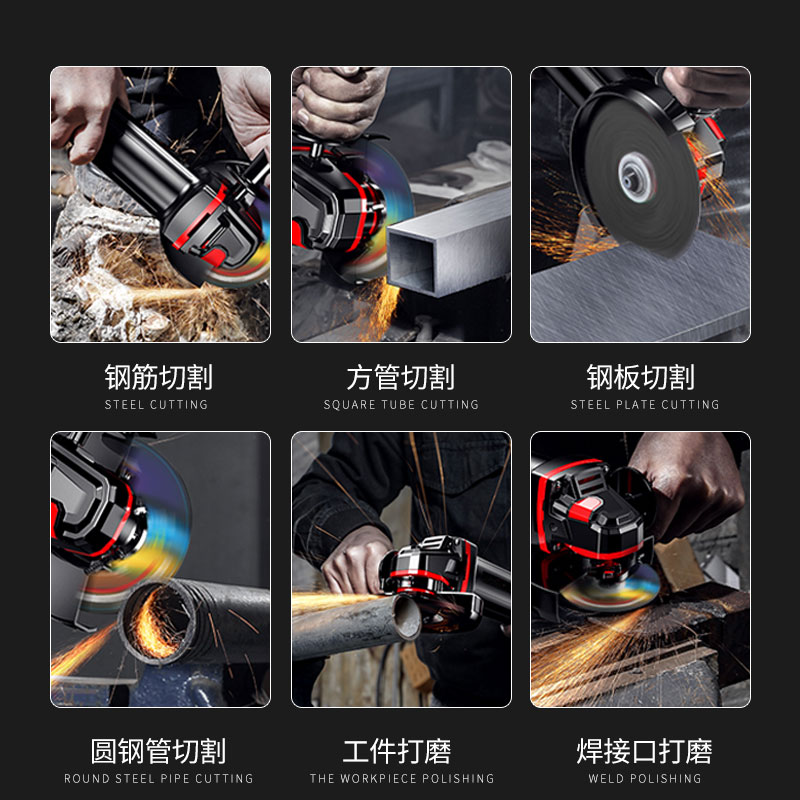 钢筋切割
STEEL CUTTING

方管切割
SQUARE TUBE CUTTING

钢板切割
STEEL PLATE CUTTING

圆钢管切割
ROUND STEEL PIPE CUTTING

工件打磨
THE WORKPIECE POLISHING

焊接口打磨
WELD POLISHING