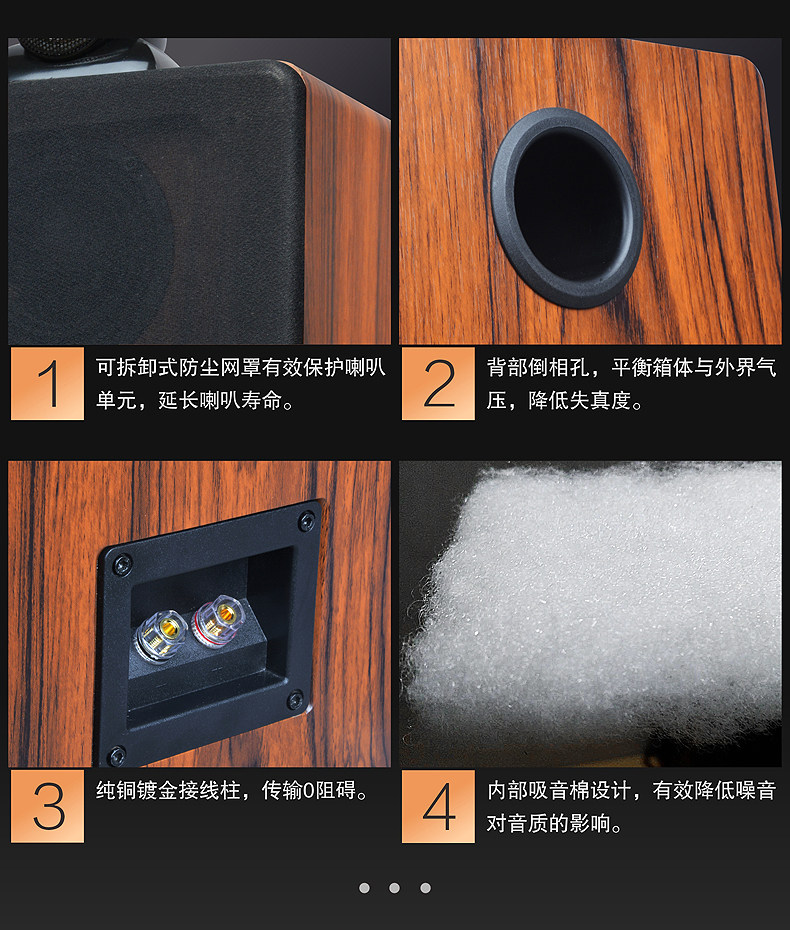 1
可拆卸式防尘网罩有效保护喇叭单元，延长喇叭寿命。

2
背部倒相孔，平衡箱体与外界气压，降低失真度。

3
纯铜镀金接线柱，传输0阻碍。

4
内部吸音棉设计，有效降低噪音对音质的影响。