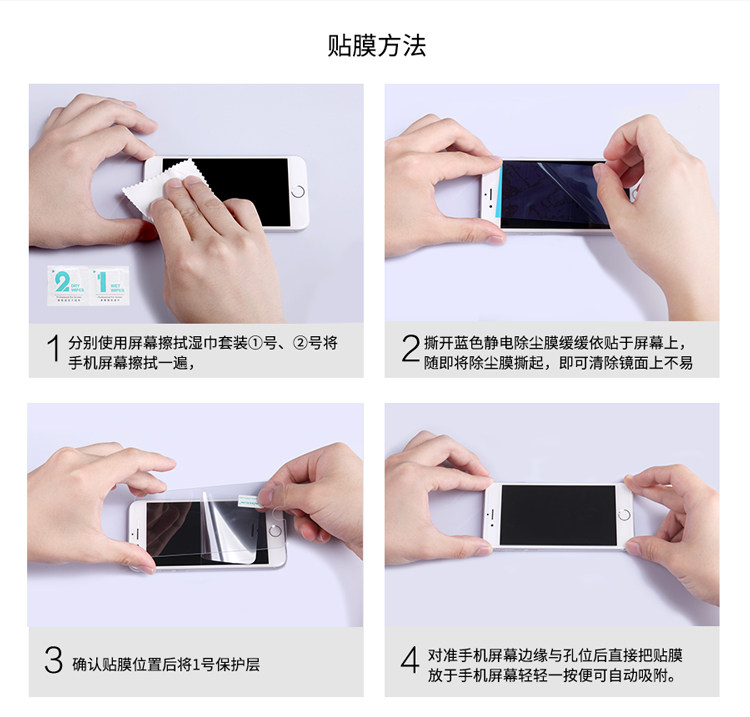 贴膜方法

2 DRY WIPES

1 WET WIPES

1 分别使用屏幕擦拭湿巾套装①号、②号将手机屏幕擦拭一遍，

2 撕开蓝色静电除尘膜缓缓依贴于屏幕上，随即将除尘膜撕起，即可清除镜面上不易

3 确认贴膜位置后将1号保护层

4 对准手机屏幕边缘与孔位后直接把贴膜放于手机屏幕轻轻一按便可自动吸附。