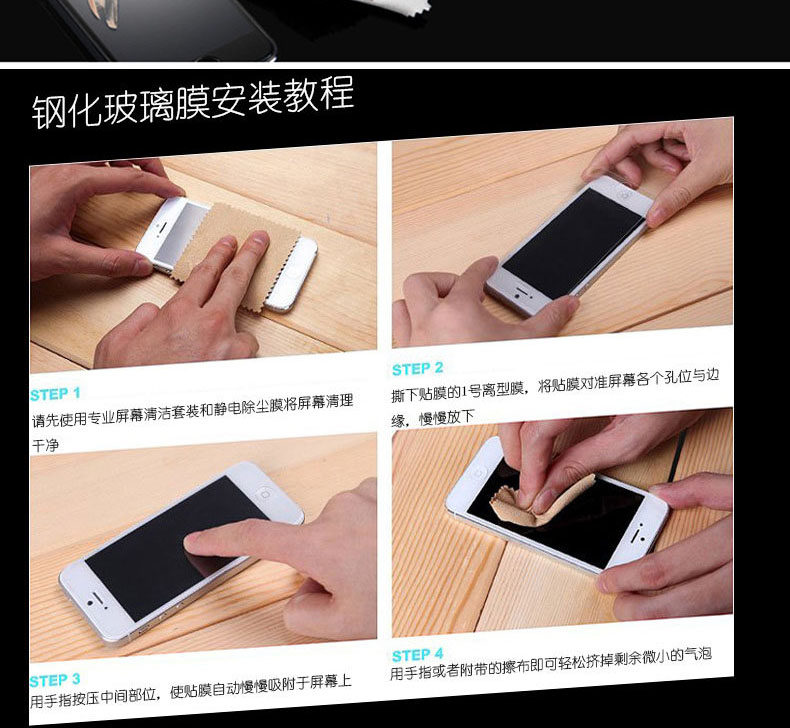 钢化玻璃膜安装教程

STEP 1
请先使用专业屏幕清洁套装和静电除尘膜将屏幕清理干净

STEP 2
撕下贴膜的1号离型膜，将贴膜对准屏幕各个孔位与边缘，慢慢放下

STEP 3
用手指按压中间部位，使贴膜自动慢慢吸附于屏幕上

STEP 4
用手指或者附带的擦布即可轻松挤掉剩余微小的气泡