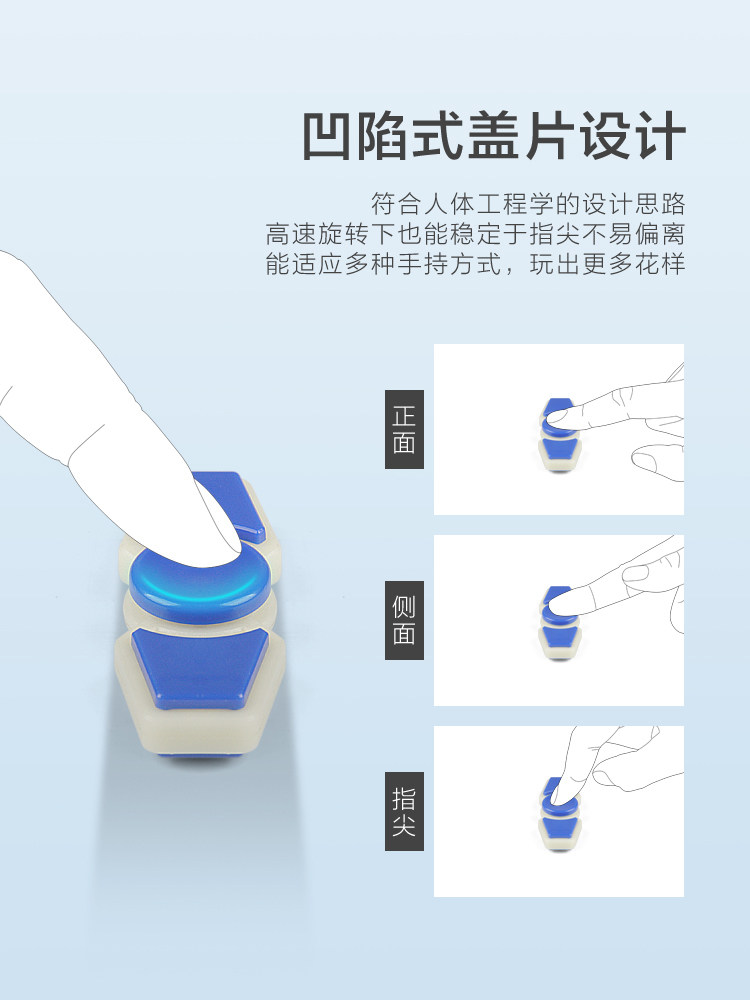 凹陷式盖片设计

符合人体工程学的设计思路
高速旋转下也能稳定于指尖不易偏离
能适应多种手持方式，玩出更多花样

正面

侧面

指尖