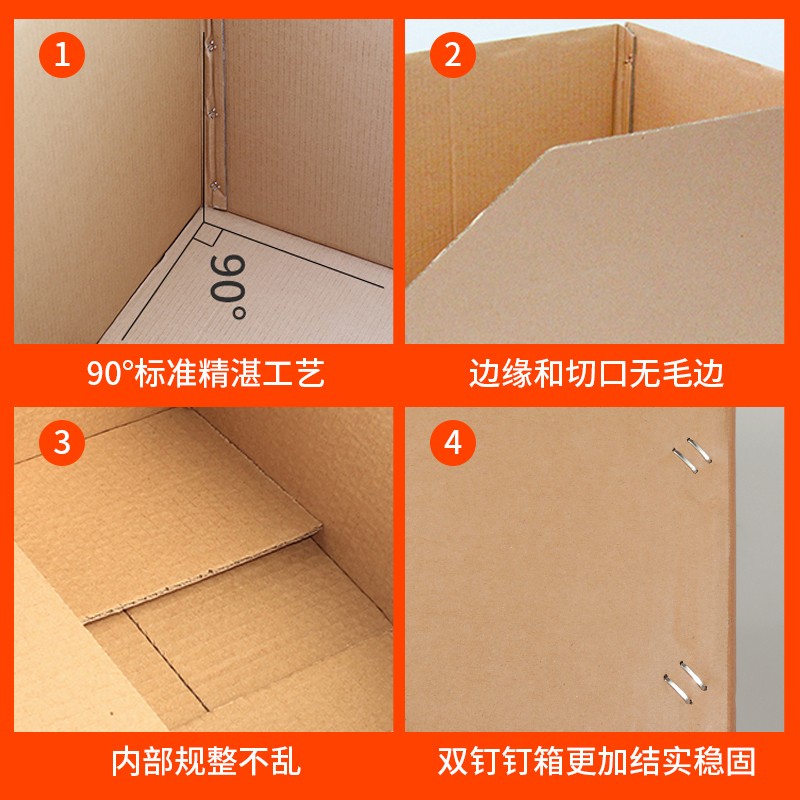 1

90°

90°标准精湛工艺

2

边缘和切口无毛边

3

内部规整不乱

4

双钉钉箱更加结实稳固