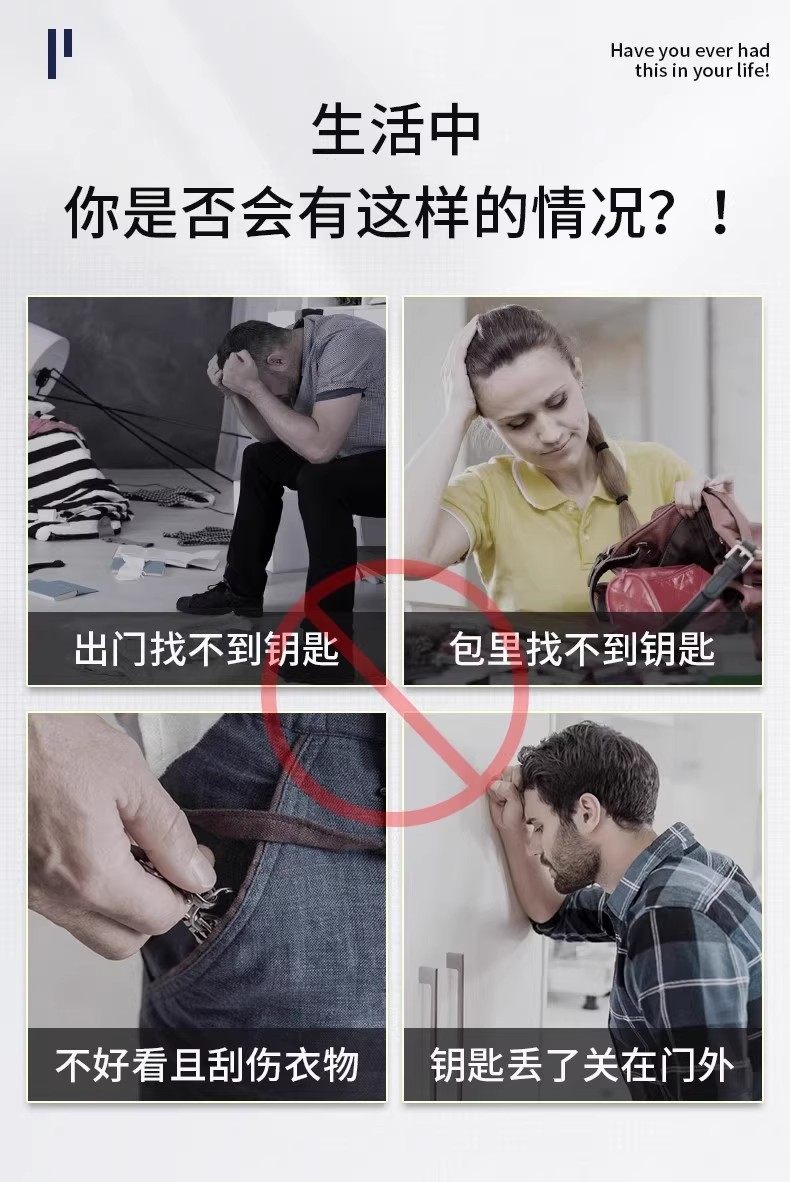 Have you ever had this in your life!

生活中
你是否会有这样的情况？！

出门找不到钥匙

包里找不到钥匙

不好看且刮伤衣物

钥匙丢了关在门外