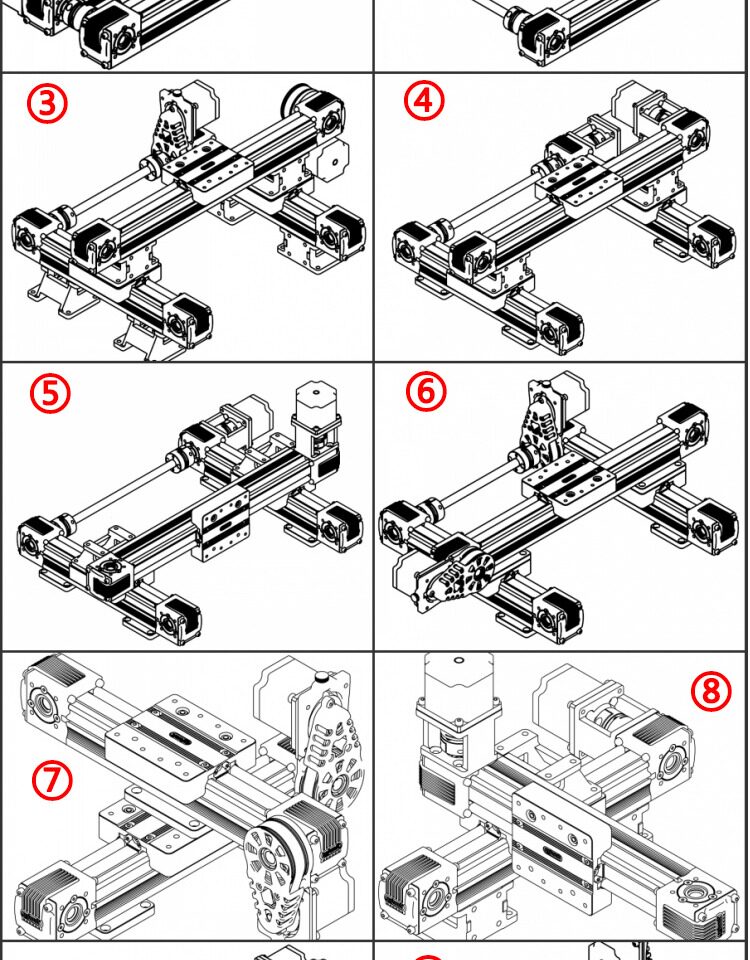 ③

④

⑤

⑥

⑦

⑧