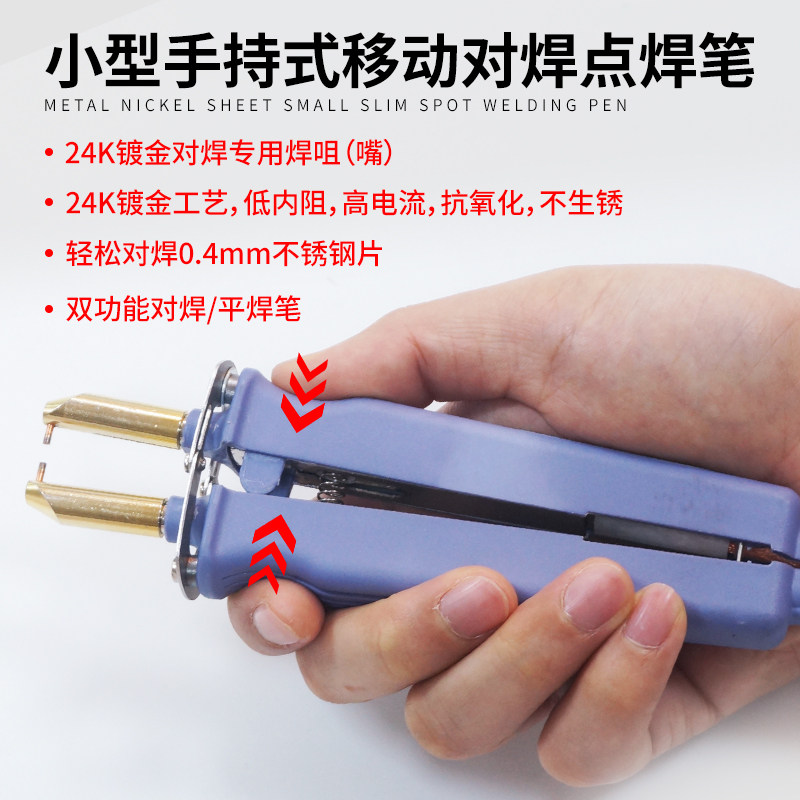 小型手持式移动对焊点焊笔

METAL NICKEL SHEET SMALL SLIM SPOT WELDING PEN

• 24K镀金对焊专用焊咀(嘴)

• 24K镀金工艺，低内阻，高电流，抗氧化，不生锈

• 轻松对焊0.4mm不锈钢片

• 双功能对焊/平焊笔