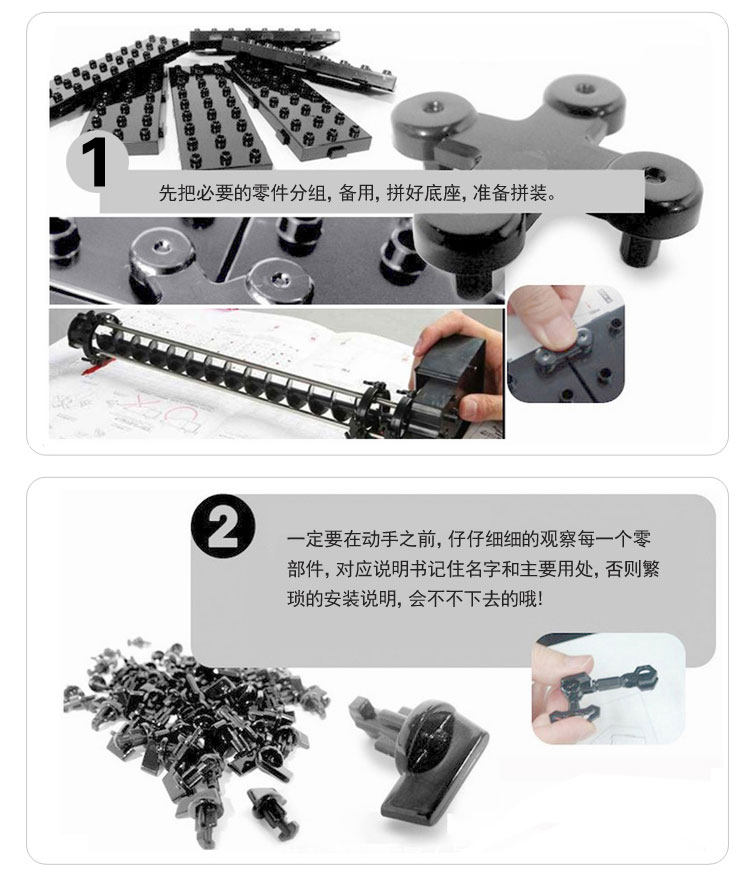 1
先把必要的零件分组，备用，拼好底座，准备拼装。

2
一定要在动手之前，仔仔细细的观察每一个零部件，对应说明书记住名字和主要用处，否则繁琐的安装说明，会不不下去的哦！