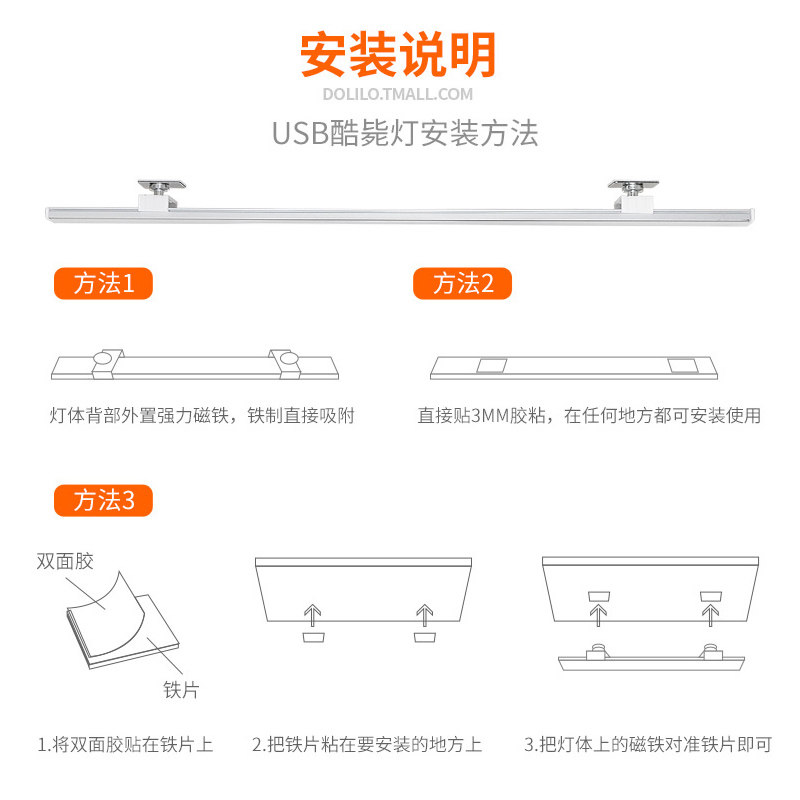 安装说明
DOLILO.TMALL.COM
USB酷毙灯安装方法

方法1
灯体背部外置强力磁铁，铁制直接吸附

方法2
直接贴3MM胶粘，在任何地方都可安装使用

方法3
双面胶
铁片
1.将双面胶贴在铁片上
2.把铁片粘在要安装的地方上
3.把灯体上的磁铁对准铁片即可