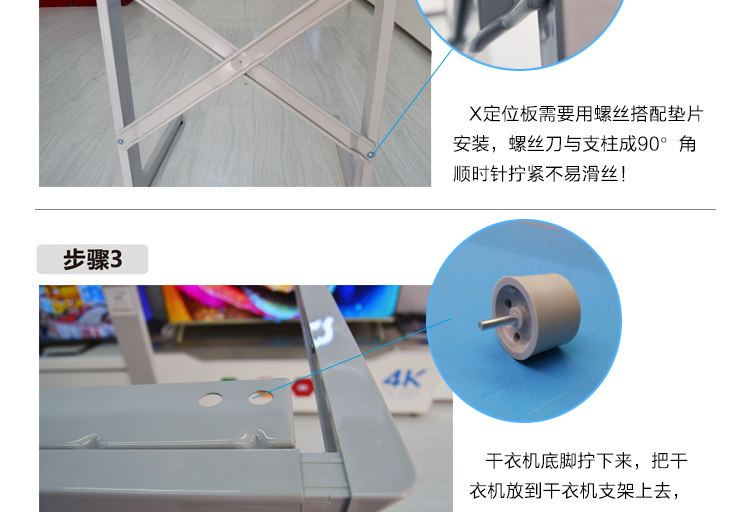 X定位板需要用螺丝搭配垫片安装，螺丝刀与支柱成90°角顺时针拧紧不易滑丝！

步骤3

4K

干衣机底脚拧下来，把干衣机放到干衣机支架上去，