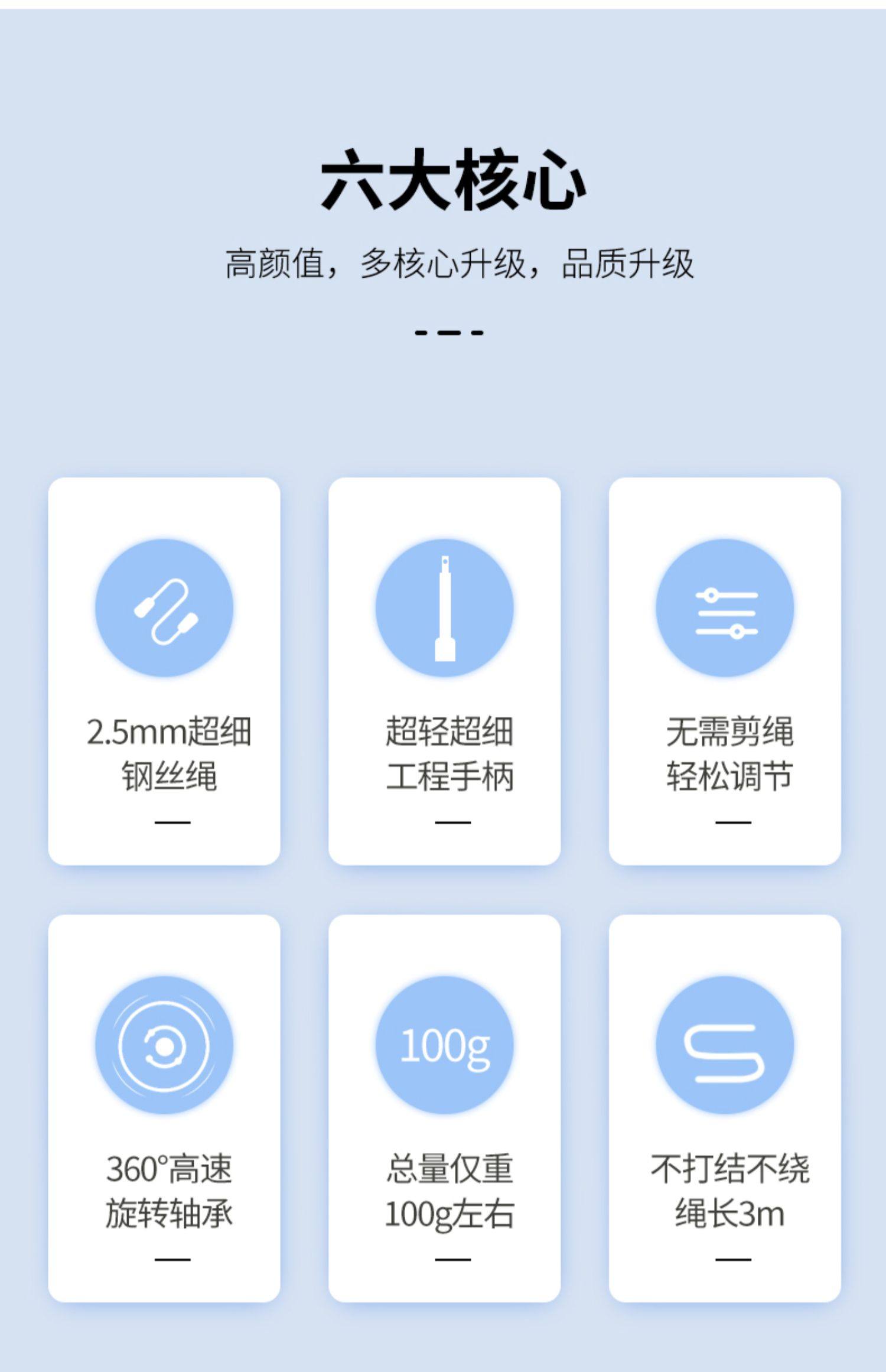 六大核心

高颜值，多核心升级，品质升级

2.5mm超细
钢丝绳

超轻超细
工程手柄

无需剪绳
轻松调节

360°高速
旋转轴承

100g

总量仅重
100g左右

不打结不绕
绳长3m