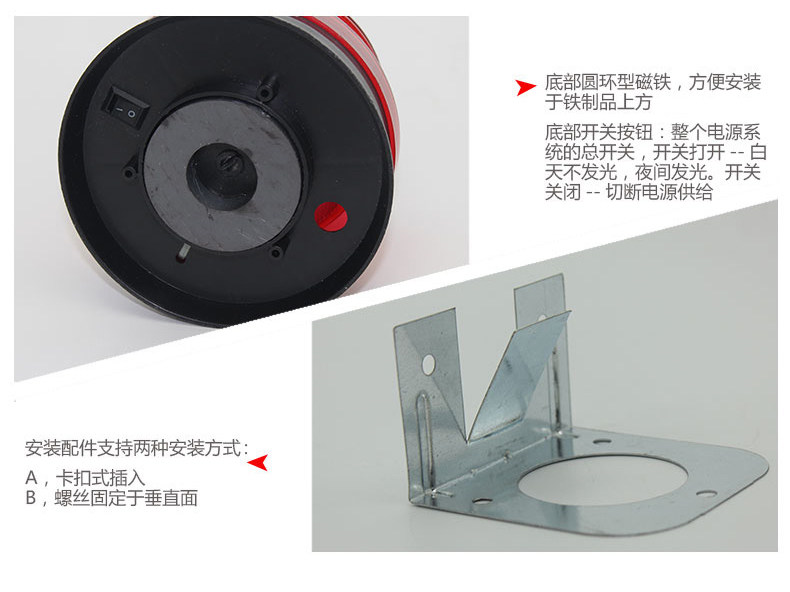 底部圆环型磁铁，方便安装于铁制品上方

底部开关按钮：整个电源系统的总开关，开关打开 -- 白天不发光，夜间发光。开关关闭 -- 切断电源供给

安装配件支持两种安装方式：

A，卡扣式插入
B，螺丝固定于垂直面