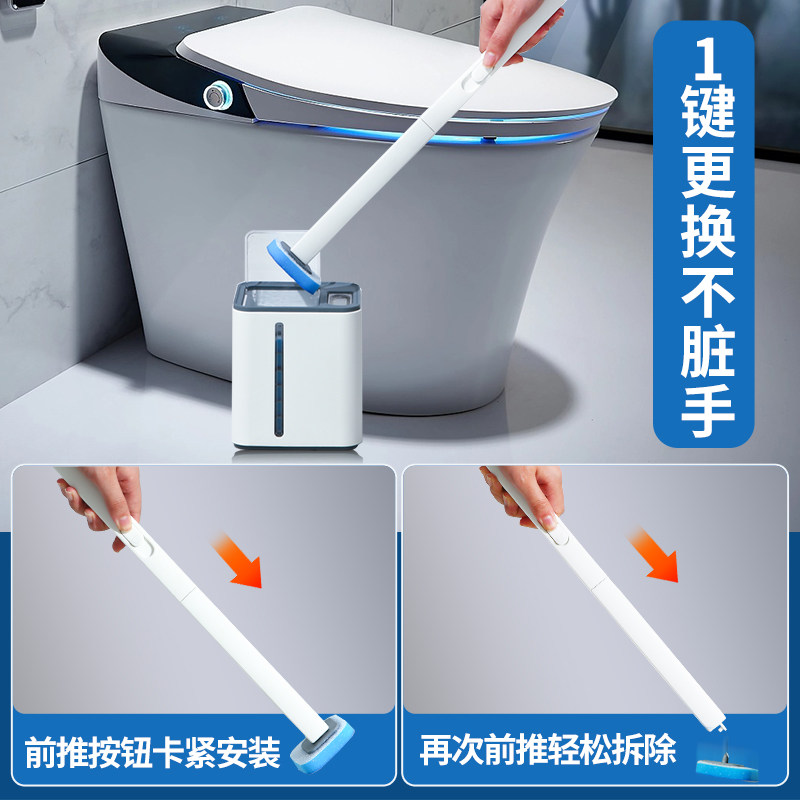 1键更换不脏手

前推按钮卡紧安装

再次前推轻松拆除