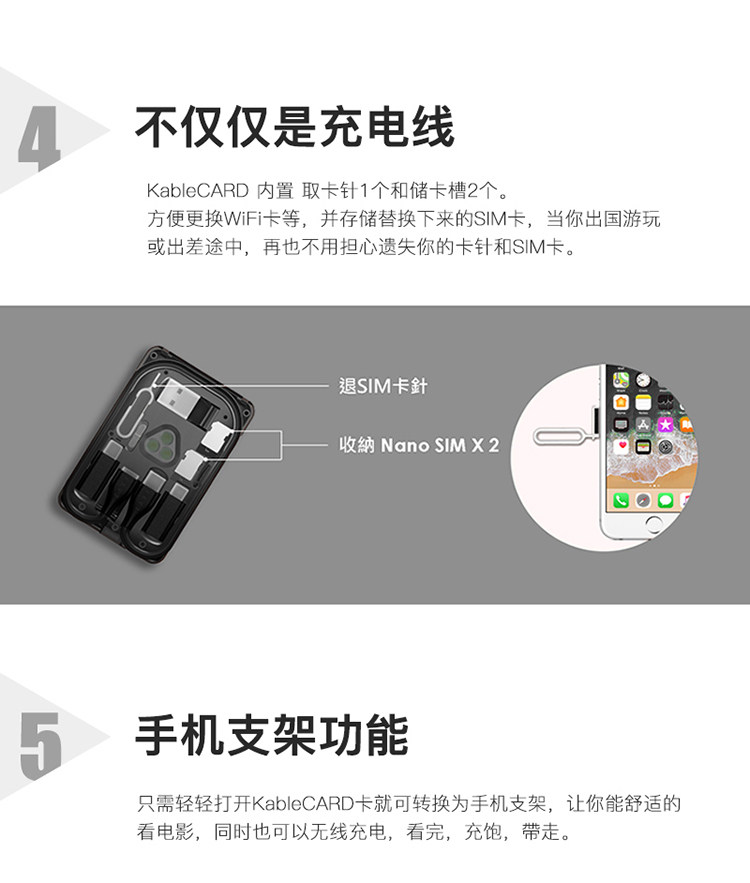 4

不仅仅是充电线

KableCARD 内置 取卡针1个和储卡槽2个。
方便更换WiFi卡等，并存储替换下来的SIM卡，当你出国游玩或出差途中，再也不用担心遗失你的卡针和SIM卡。

退SIM卡針

收納 Nano SIM X 2

5

手机支架功能

只需轻轻打开KableCARD卡就可转换为手机支架，让你能舒适的看电影，同时也可以无线充电，看完，充饱，带走。