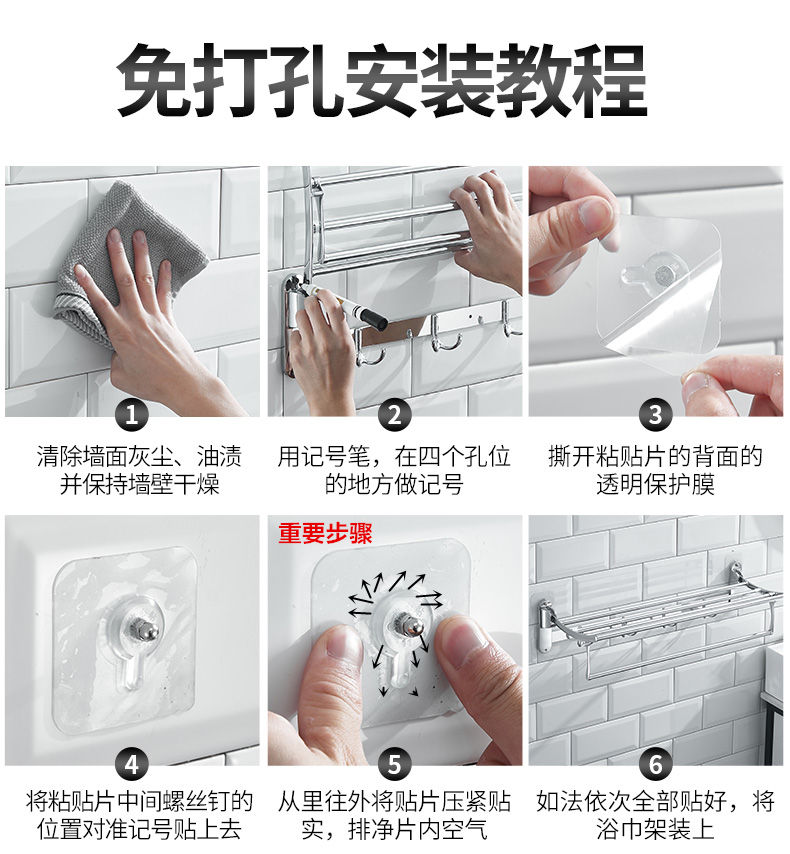 免打孔安装教程

1
清除墙面灰尘、油渍并保持墙壁干燥

2
用记号笔，在四个孔位的地方做记号

3
撕开粘贴片的背面的透明保护膜

4
将粘贴片中间螺丝钉的位置对准记号贴上去

重要步骤
5
从里往外将贴片压紧贴实，排净片内空气

6
如法依次全部贴好，将浴巾架装上