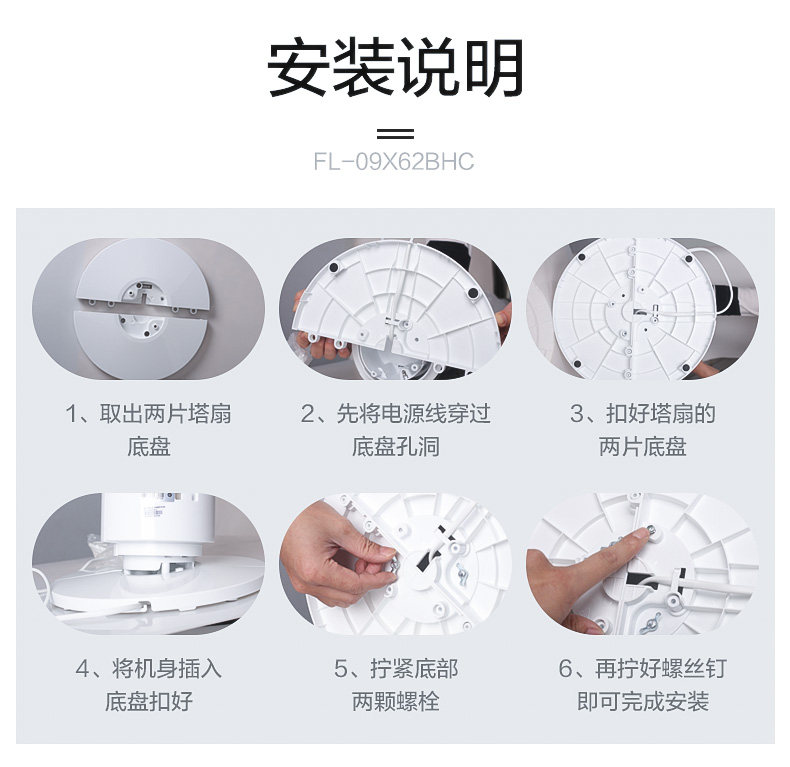 安装说明

FL-09X62BHC

1、取出两片塔扇底盘

2、先将电源线穿过底盘孔洞

3、扣好塔扇的两片底盘

4、将机身插入底盘扣好

5、拧紧底部两颗螺栓

6、再拧好螺丝钉即可完成安装