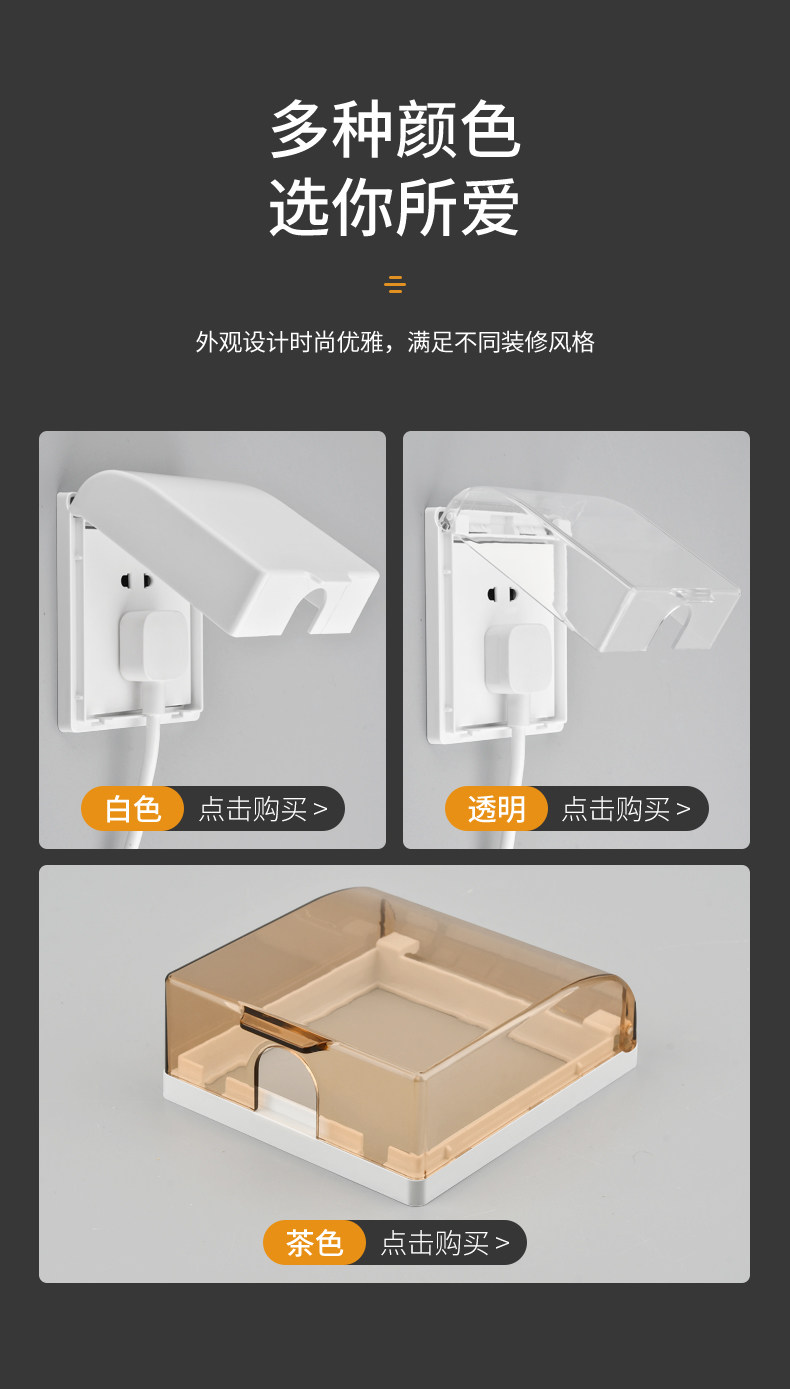 多种颜色
选你所爱

外观设计时尚优雅，满足不同装修风格

白色 点击购买 >

透明 点击购买 >

茶色 点击购买 >