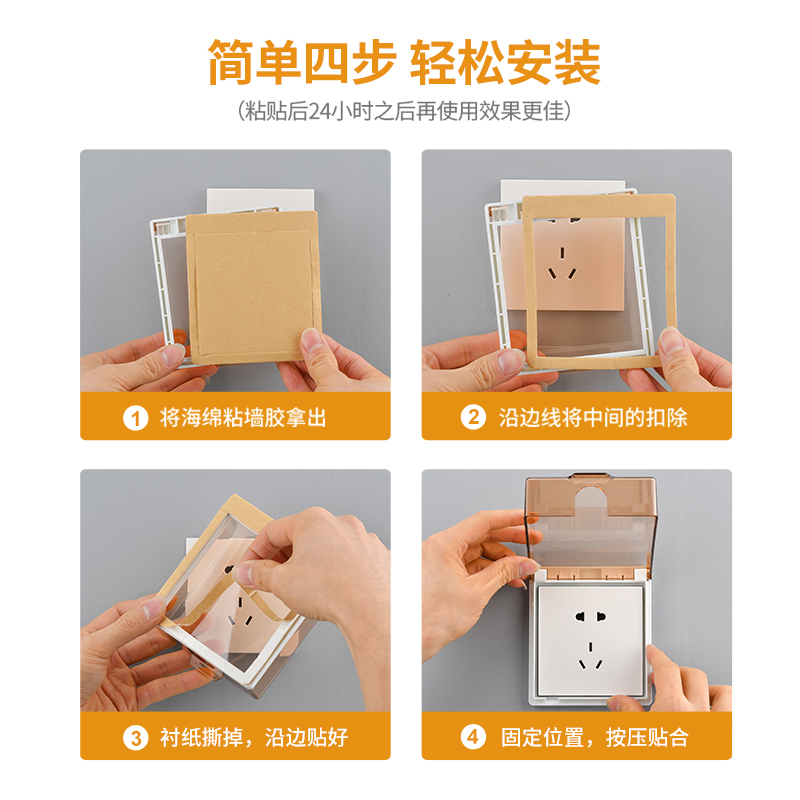 简单四步 轻松安装

（粘贴后24小时之后再使用效果更佳）

1 将海绵粘墙胶拿出

2 沿边线将中间的扣除

3 衬纸撕掉，沿边贴好

4 固定位置，按压贴合