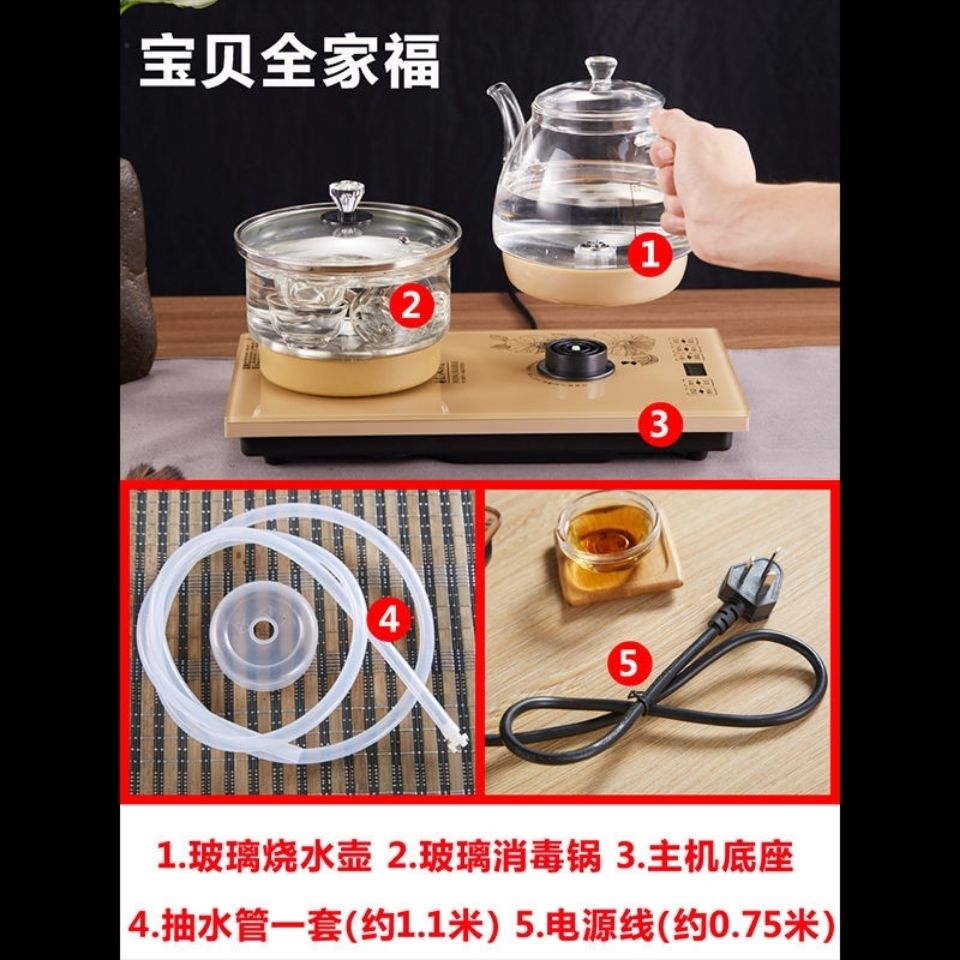 宝贝全家福

1

2

3

4

5

1.玻璃烧水壶 2.玻璃消毒锅 3.主机底座

4.抽水管一套(约1.1米) 5.电源线(约0.75米)