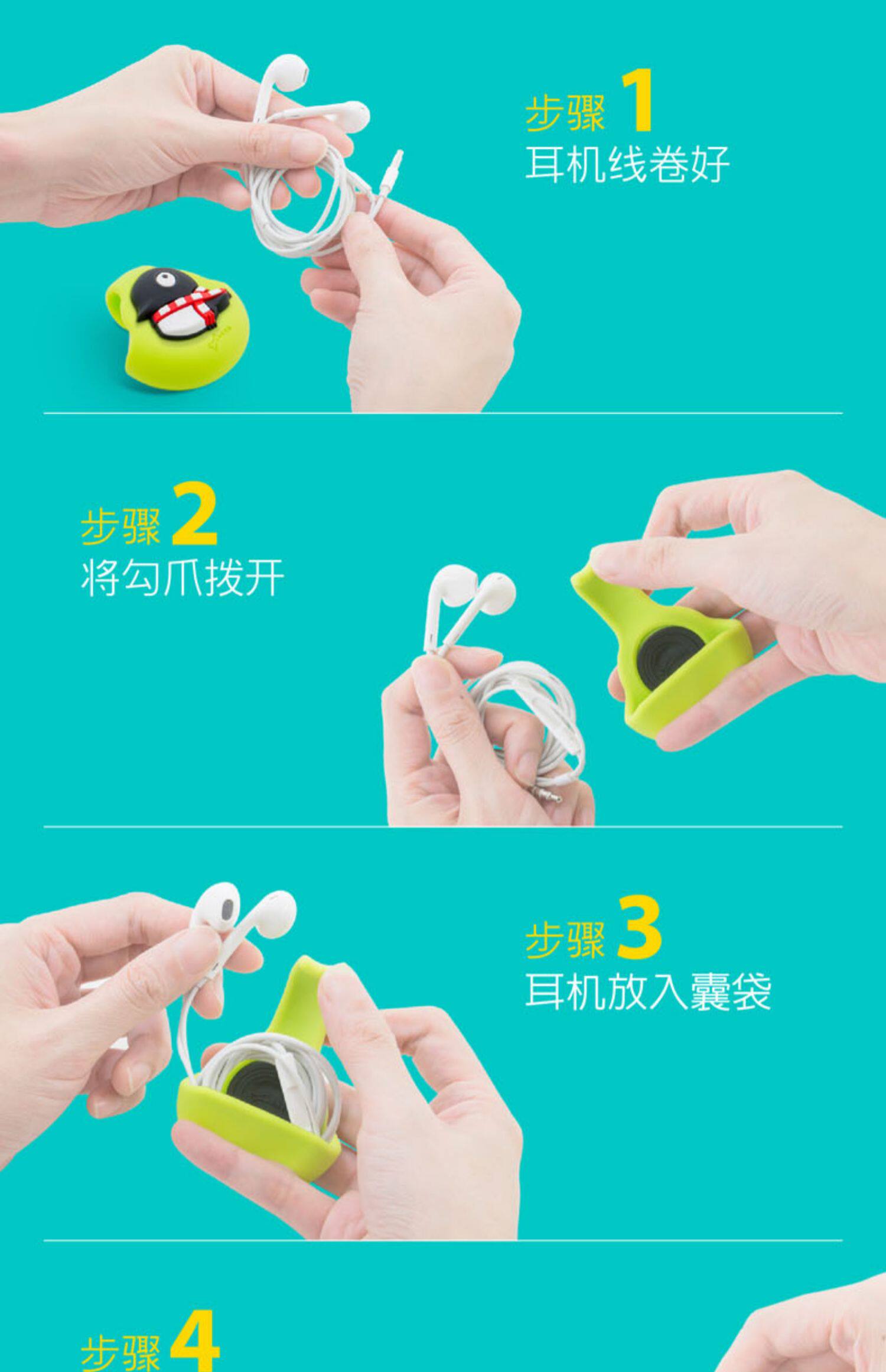 步骤 1
耳机线卷好

步骤 2
将勾爪拨开

步骤 3
耳机放入囊袋

步骤 4