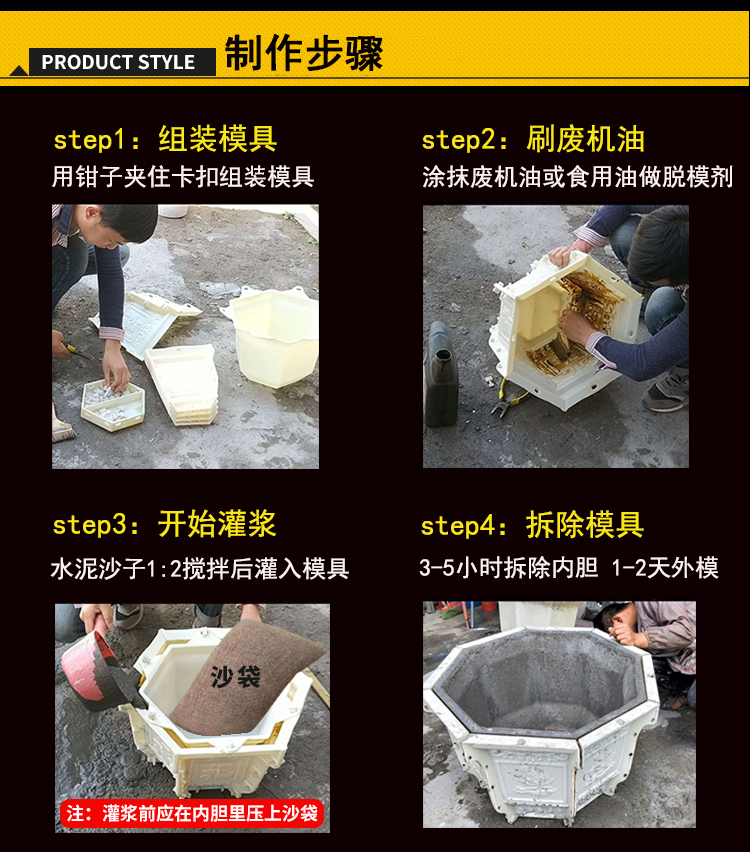 PRODUCT STYLE 制作步骤

step1：组装模具
用钳子夹住卡扣组装模具

step2：刷废机油
涂抹废机油或食用油做脱模剂

step3：开始灌浆
水泥沙子1:2搅拌后灌入模具

沙袋

注：灌浆前应在内胆里压上沙袋

step4：拆除模具
3-5小时拆除内胆 1-2天外模