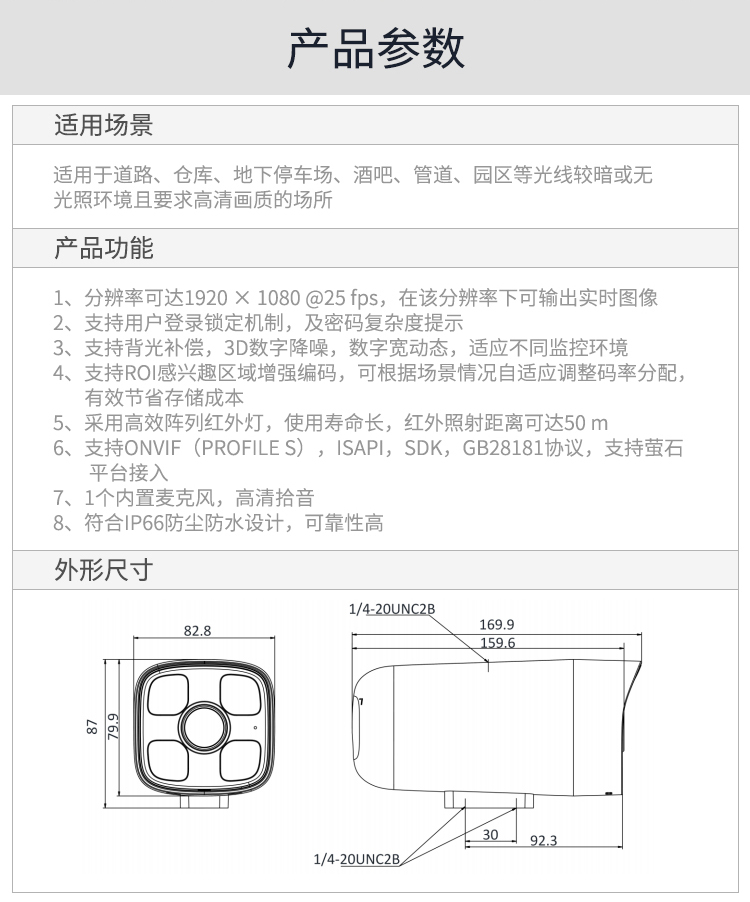 产品参数

适用场景

适用于道路、仓库、地下停车场、酒吧、管道、园区等光线较暗或无光照环境且要求高清画质的场所

产品功能

1、分辨率可达1920 × 1080 @25 fps，在该分辨率下可输出实时图像
2、支持用户登录锁定机制，及密码复杂度提示
3、支持背光补偿，3D数字降噪，数字宽动态，适应不同监控环境
4、支持ROI感兴趣区域增强编码，可根据场景情况自适应调整码率分配，有效节省存储成本
5、采用高效阵列红外灯，使用寿命长，红外照射距离可达50 m
6、支持ONVIF（PROFILE S），ISAPI，SDK，GB28181协议，支持萤石平台接入
7、1个内置麦克风，高清拾音
8、符合IP66防尘防水设计，可靠性高

外形尺寸

82.8
87
79.9
1/4-20UNC2B
169.9
159.6
30
92.3
1/4-20UNC2B