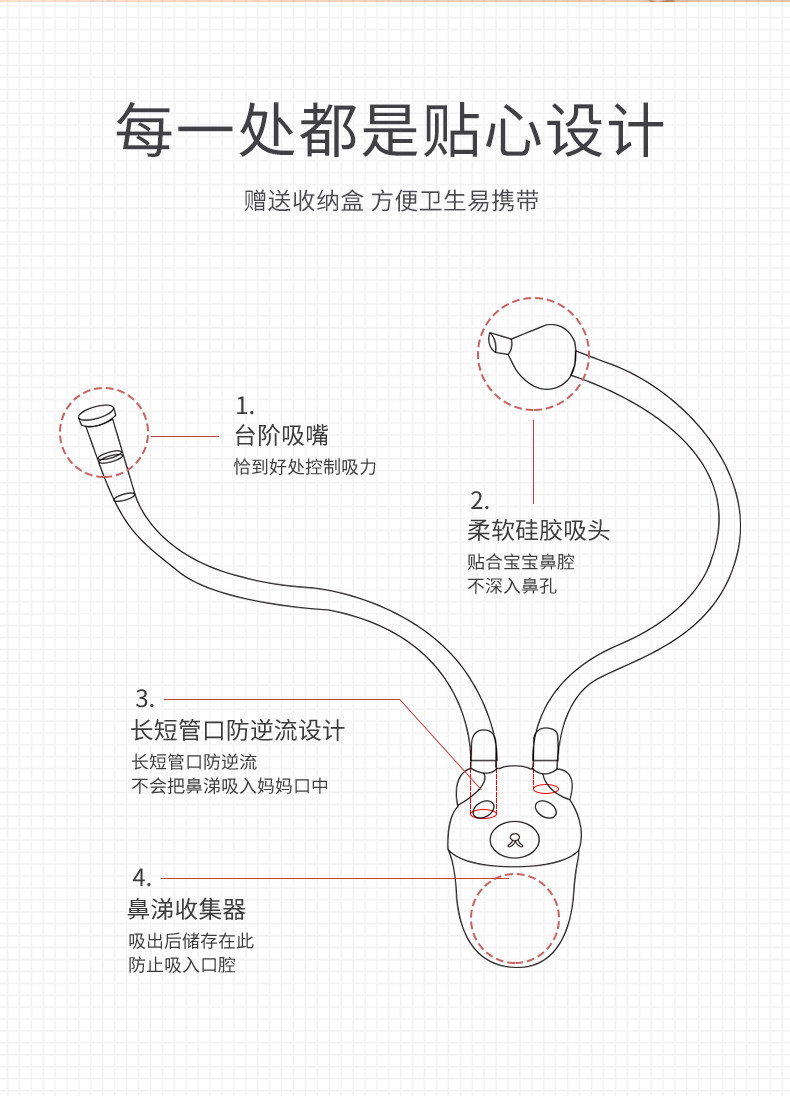 每一处都是贴心设计

赠送收纳盒 方便卫生易携带

1.
台阶吸嘴
恰到好处控制吸力

2.
柔软硅胶吸头
贴合宝宝鼻腔
不深入鼻孔

3.
长短管口防逆流设计
长短管口防逆流
不会把鼻涕吸入妈妈口中

4.
鼻涕收集器
吸出后储存在此
防止吸入口腔