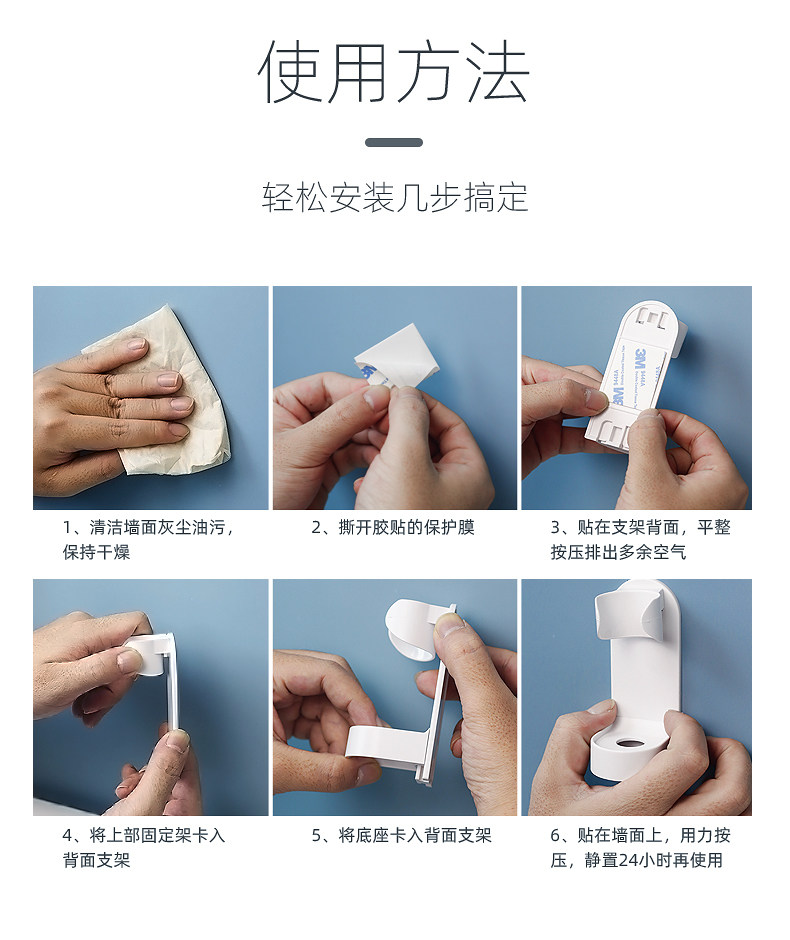 使用方法

轻松安装几步搞定

3M

1、清洁墙面灰尘油污，保持干燥

2、撕开胶贴的保护膜

3、贴在支架背面，平整按压排出多余空气

4、将上部固定架卡入背面支架

5、将底座卡入背面支架

6、贴在墙面上，用力按压，静置24小时再使用