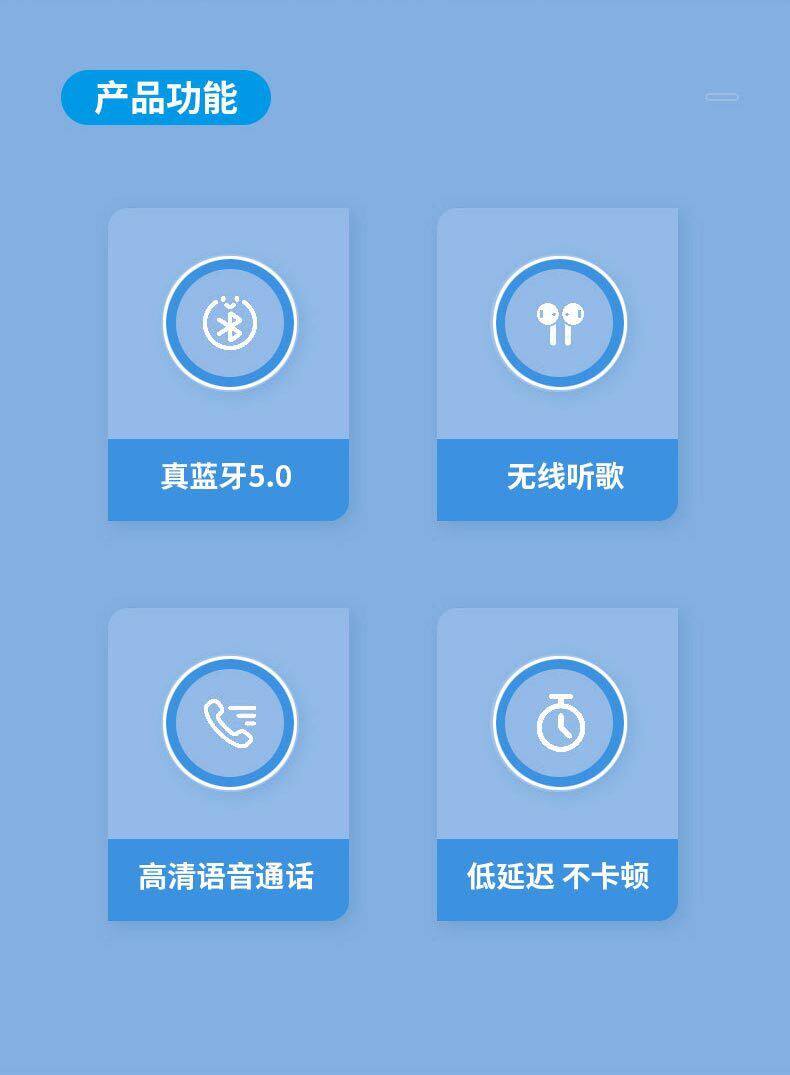 产品功能

真蓝牙5.0

无线听歌

高清语音通话

低延迟 不卡顿