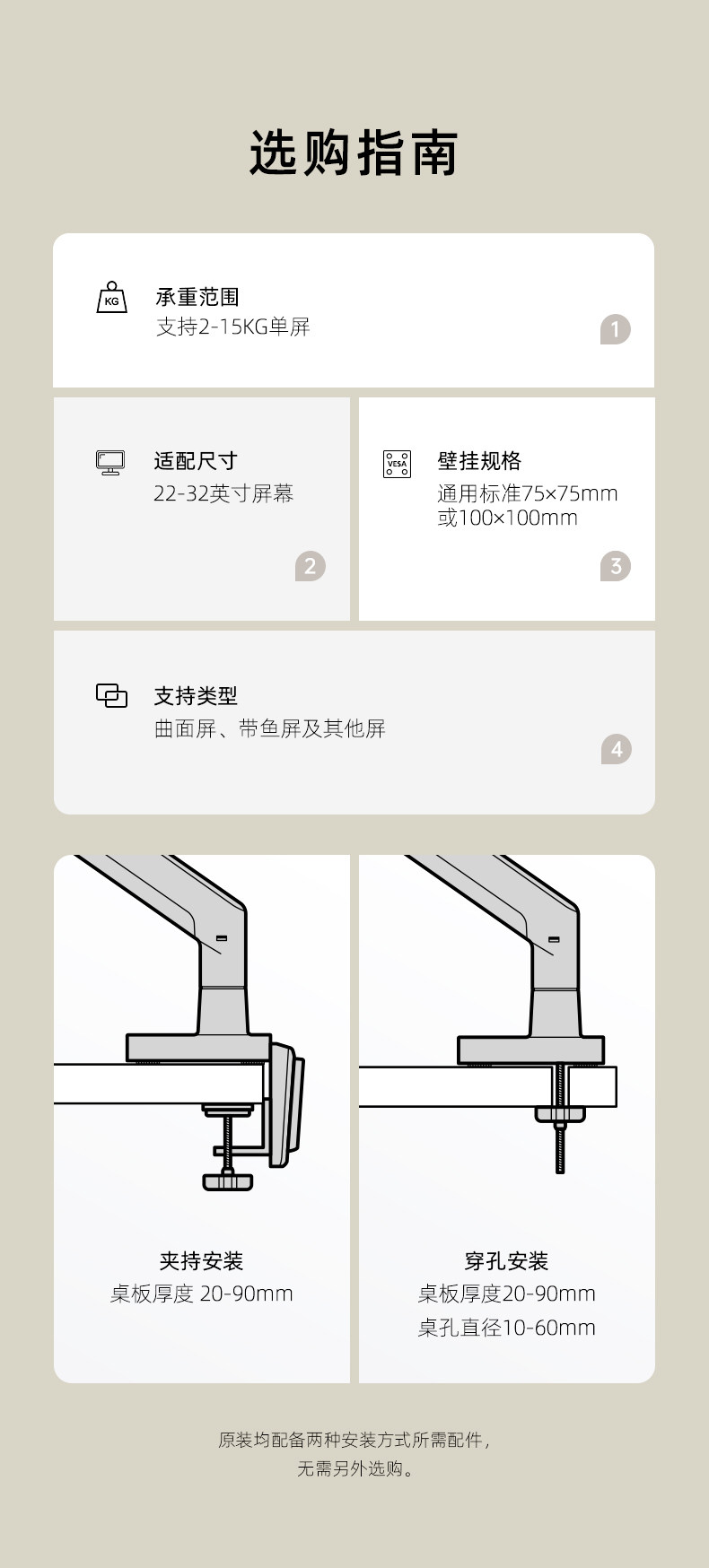 选购指南

KG
承重范围
支持2-15KG单屏
1

适配尺寸
22-32英寸屏幕
2

VESA
壁挂规格
通用标准75×75mm
或100×100mm
3

支持类型
曲面屏、带鱼屏及其他屏
4

夹持安装
桌板厚度 20-90mm

穿孔安装
桌板厚度20-90mm
桌孔直径10-60mm

原装均配备两种安装方式所需配件，
无需另外选购。