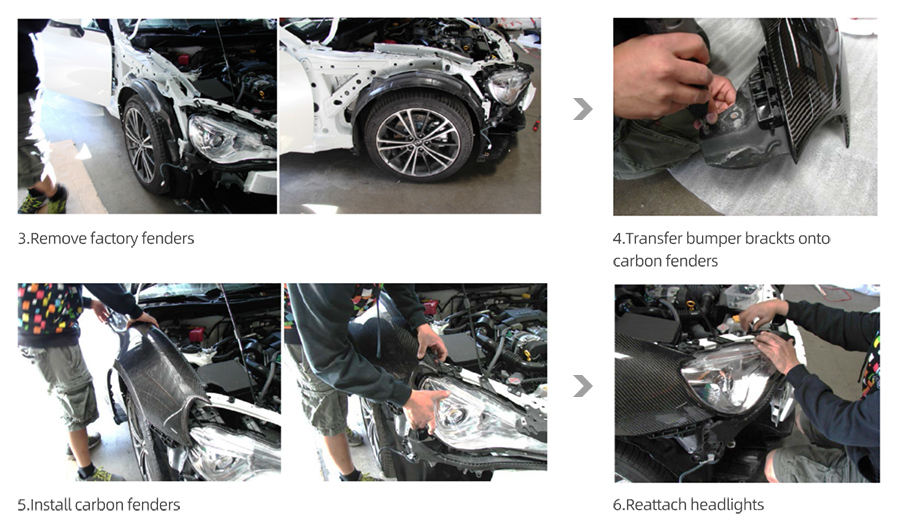 3.Remove factory fenders

4.Transfer bumper brackts onto carbon fenders

5.Install carbon fenders

6.Reattach headlights