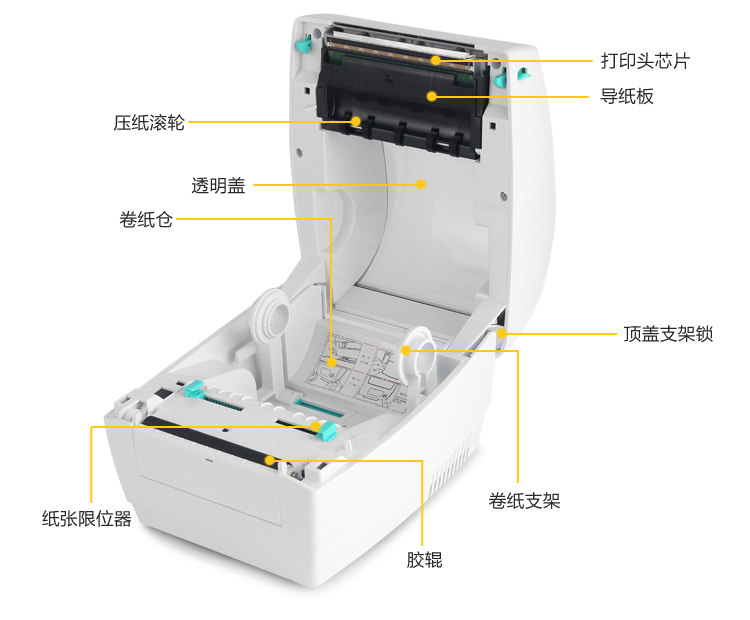 打印头芯片

导纸板

压纸滚轮

透明盖

卷纸仓

顶盖支架锁

卷纸支架

纸张限位器

胶辊