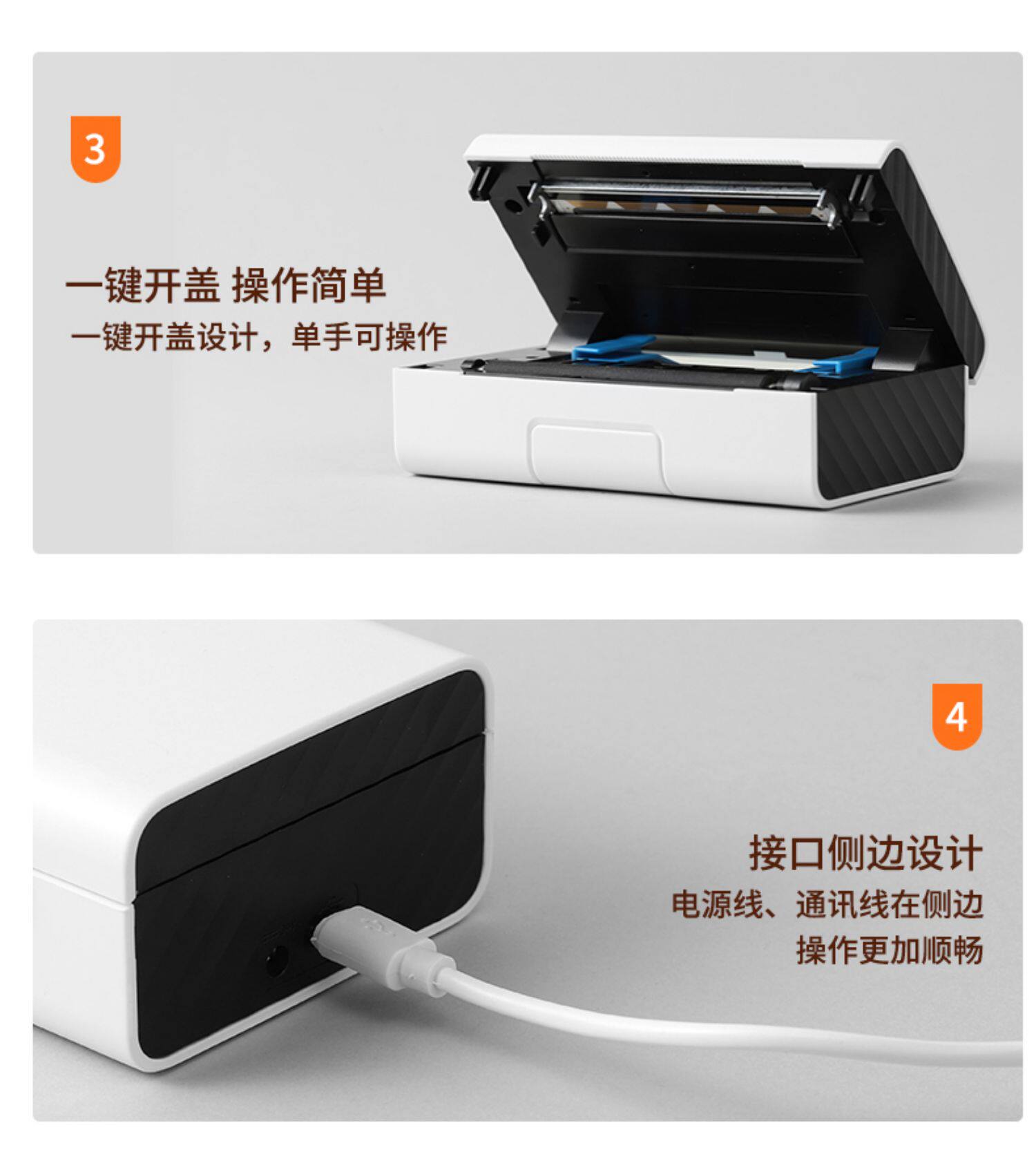 3

一键开盖 操作简单

一键开盖设计，单手可操作

4

接口侧边设计

电源线、通讯线在侧边

操作更加顺畅