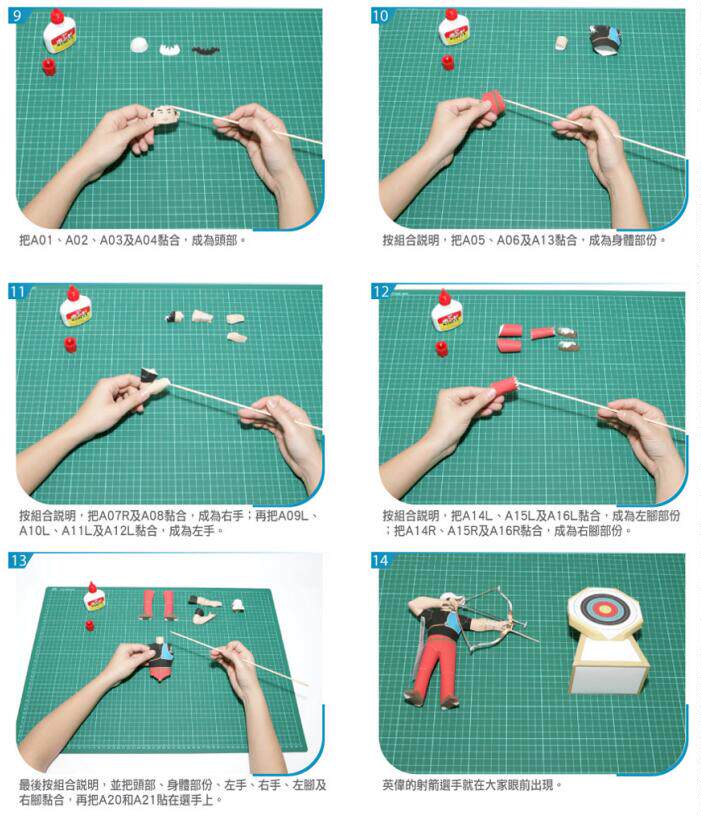 9

把A01、A02、A03及A04黏合，成為頭部。

10

按組合說明，把A05、A06及A13黏合，成為身體部份。

11

按組合說明，把A07R及A08黏合，成為右手；再把A09L、A10L、A11L及A12L黏合，成為左手。

12

按組合說明，把A14L、A15L及A16L黏合，成為左腳部份；把A14R、A15R及A16R黏合，成為右腳部份。

13

最後按組合說明，並把頭部、身體部份、左手、右手、左腳及右腳黏合，再把A20和A21貼在選手上。

14

英偉的射箭選手就在大家眼前出現。